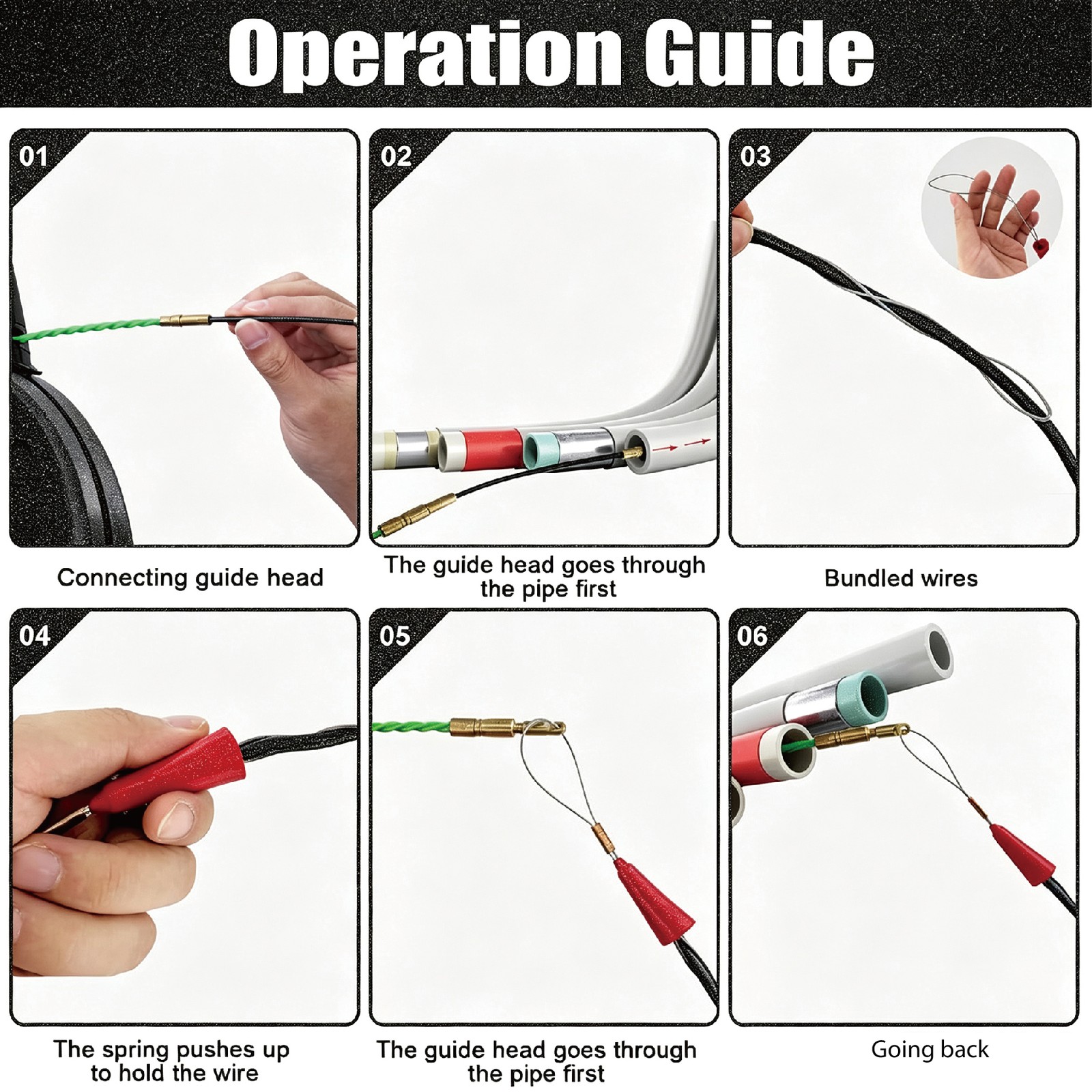 Operation Guide

01

Connecting guide head

02

The guide head goes through the pipe first

03

Bundled wires

04

The spring pushes up to hold the wire

05

The guide head goes through the pipe first

06

Going back