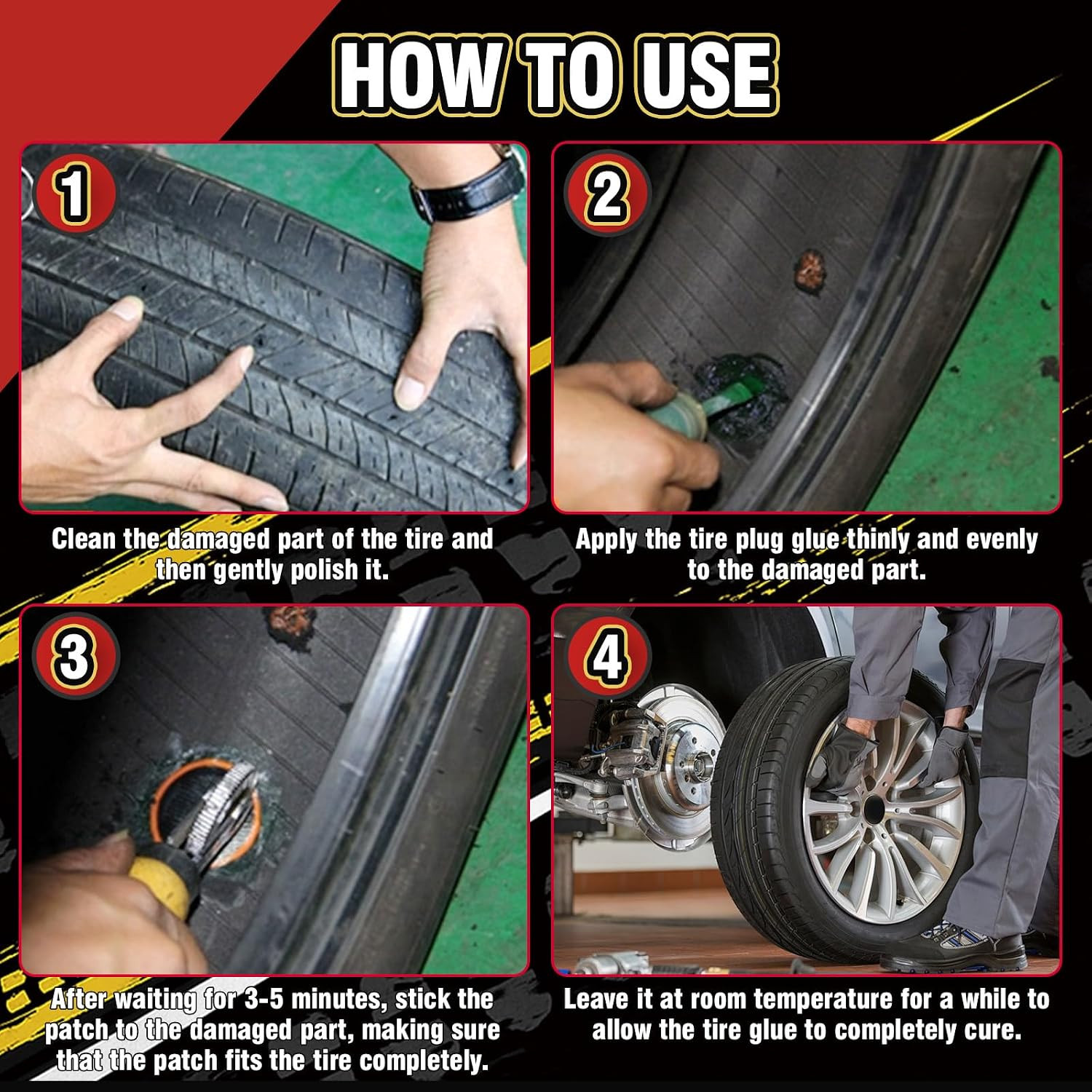 HOW TO USE

1

Clean the damaged part of the tire and then gently polish it.

2

Apply the tire plug glue thinly and evenly to the damaged part.

3

After waiting for 3-5 minutes, stick the patch to the damaged part, making sure that the patch fits the tire completely.

4

Leave it at room temperature for a while to allow the tire glue to completely cure.