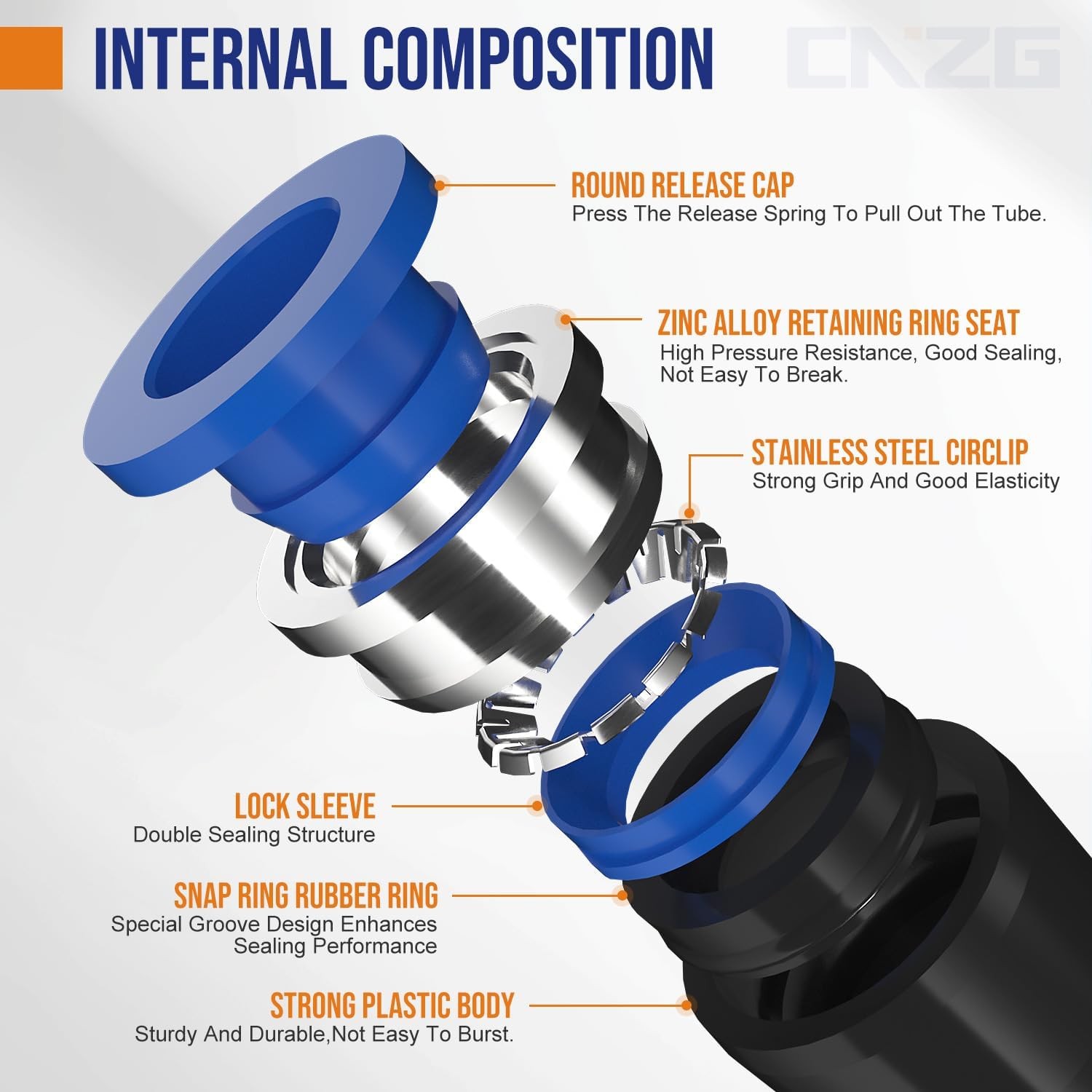 INTERNAL COMPOSITION

CNZG

ROUND RELEASE CAP
Press The Release Spring To Pull Out The Tube.

ZINC ALLOY RETAINING RING SEAT
High Pressure Resistance, Good Sealing, Not Easy To Break.

STAINLESS STEEL CIRCLIP
Strong Grip And Good Elasticity

LOCK SLEEVE
Double Sealing Structure

SNAP RING RUBBER RING
Special Groove Design Enhances Sealing Performance

STRONG PLASTIC BODY
Sturdy And Durable,Not Easy To Burst.