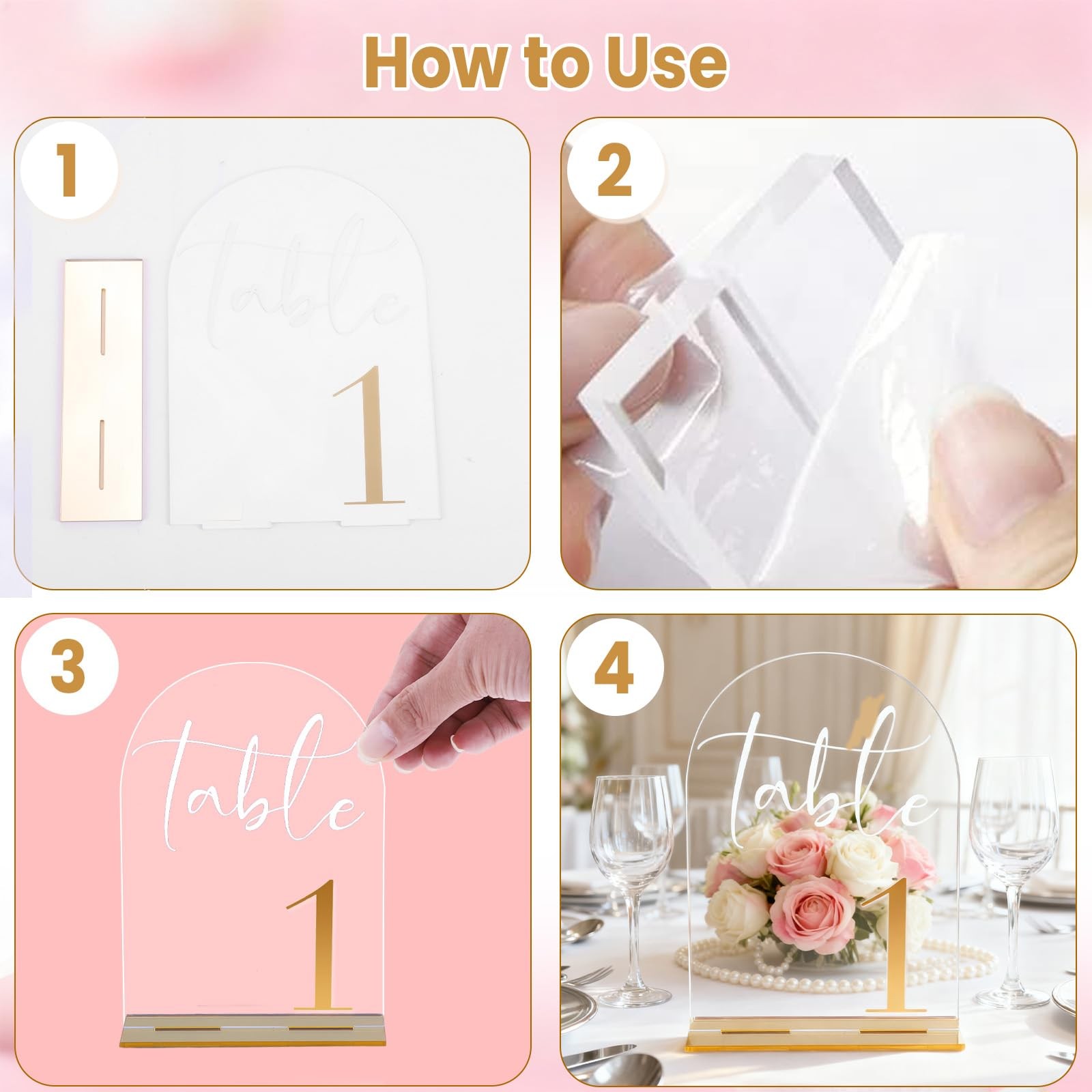 How to Use

1

table
1

2

3

table
1

4

table
1