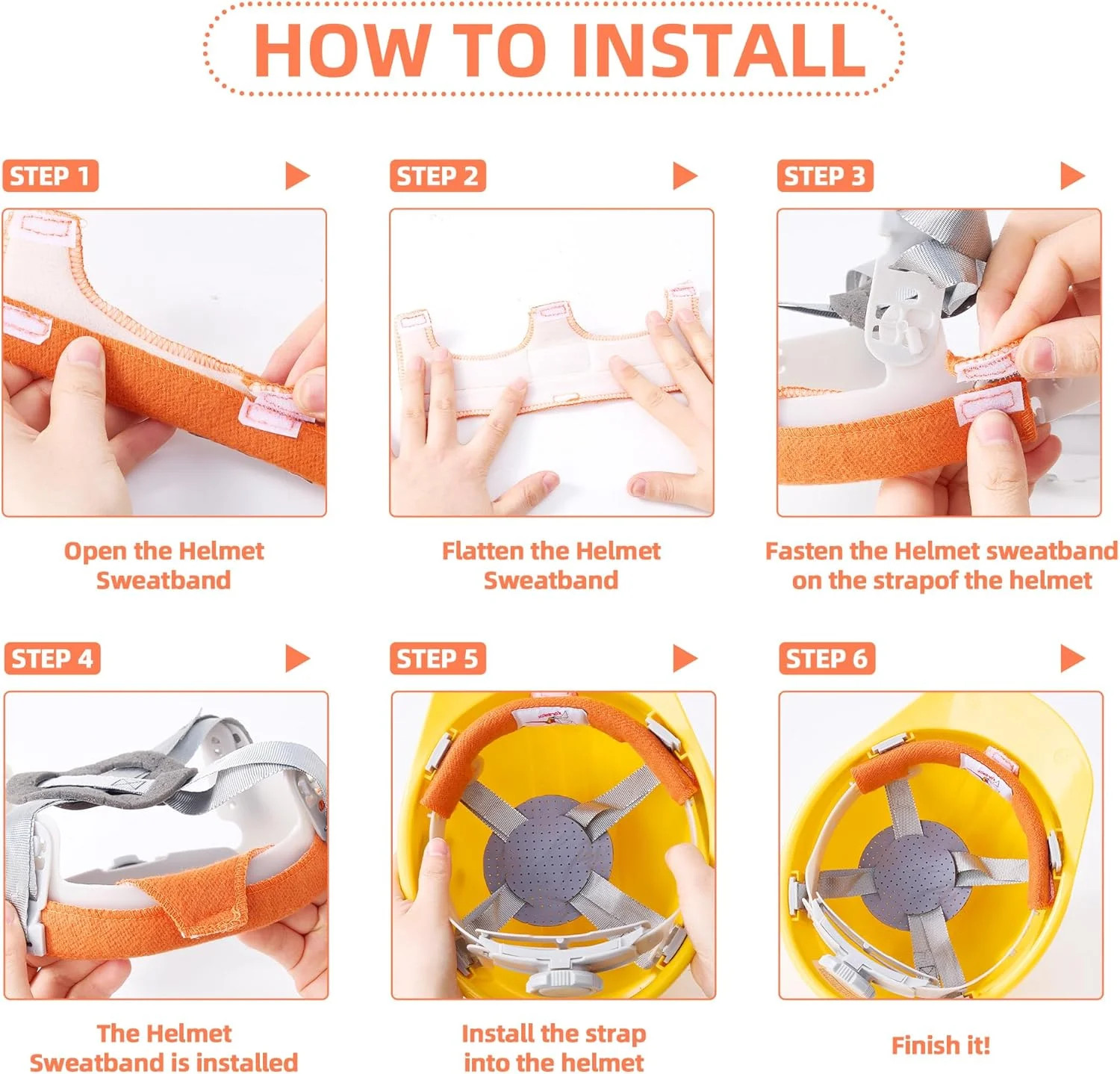 HOW TO INSTALL

STEP 1

Open the Helmet Sweatband

STEP 2

Flatten the Helmet Sweatband

STEP 3

Fasten the Helmet sweatband on the strapof the helmet

STEP 4

The Helmet Sweatband is installed

STEP 5

Install the strap into the helmet

STEP 6

Finish it!