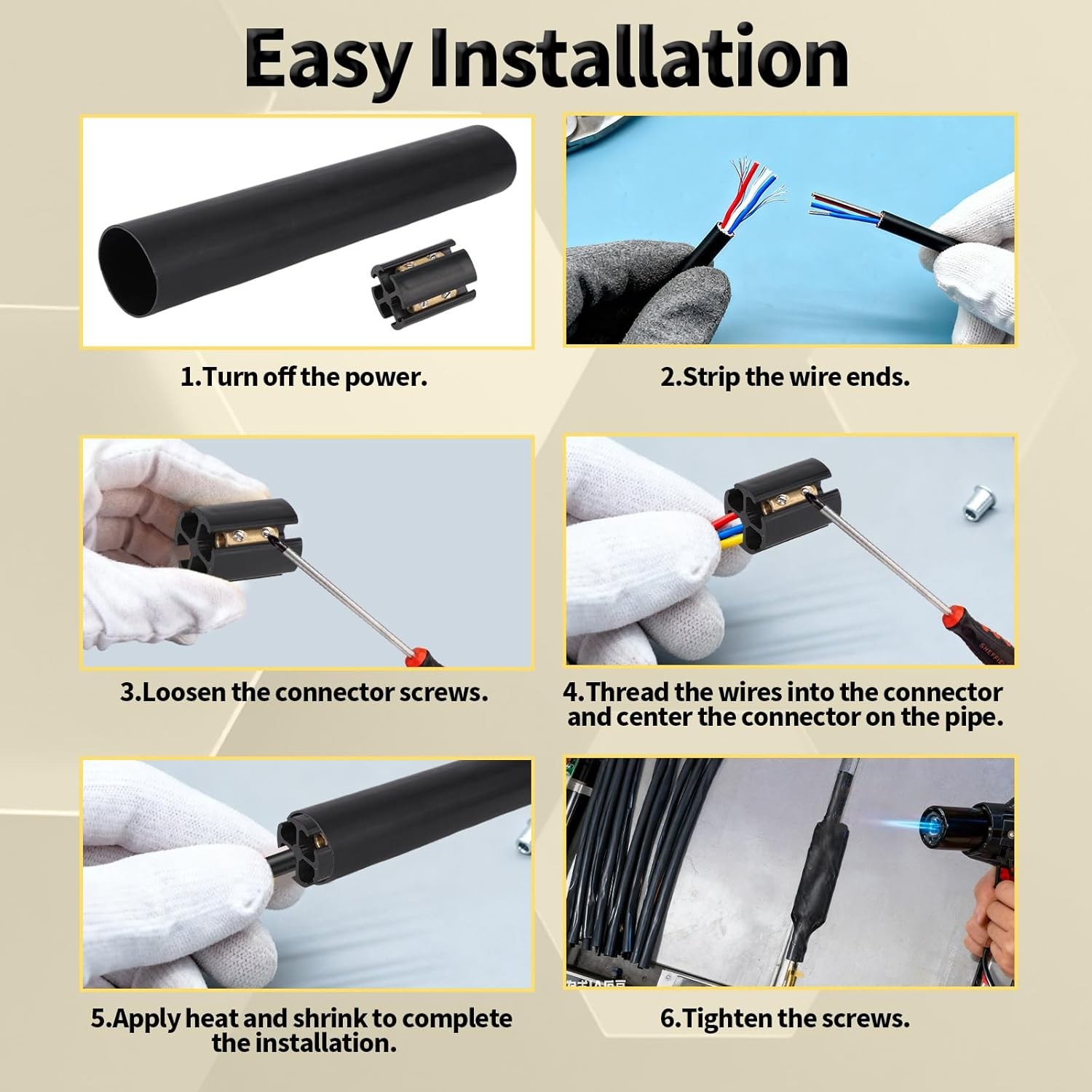 Easy Installation

1.Turn off the power.

2.Strip the wire ends.

3.Loosen the connector screws.

4.Thread the wires into the connector and center the connector on the pipe.

5.Apply heat and shrink to complete the installation.

6.Tighten the screws.