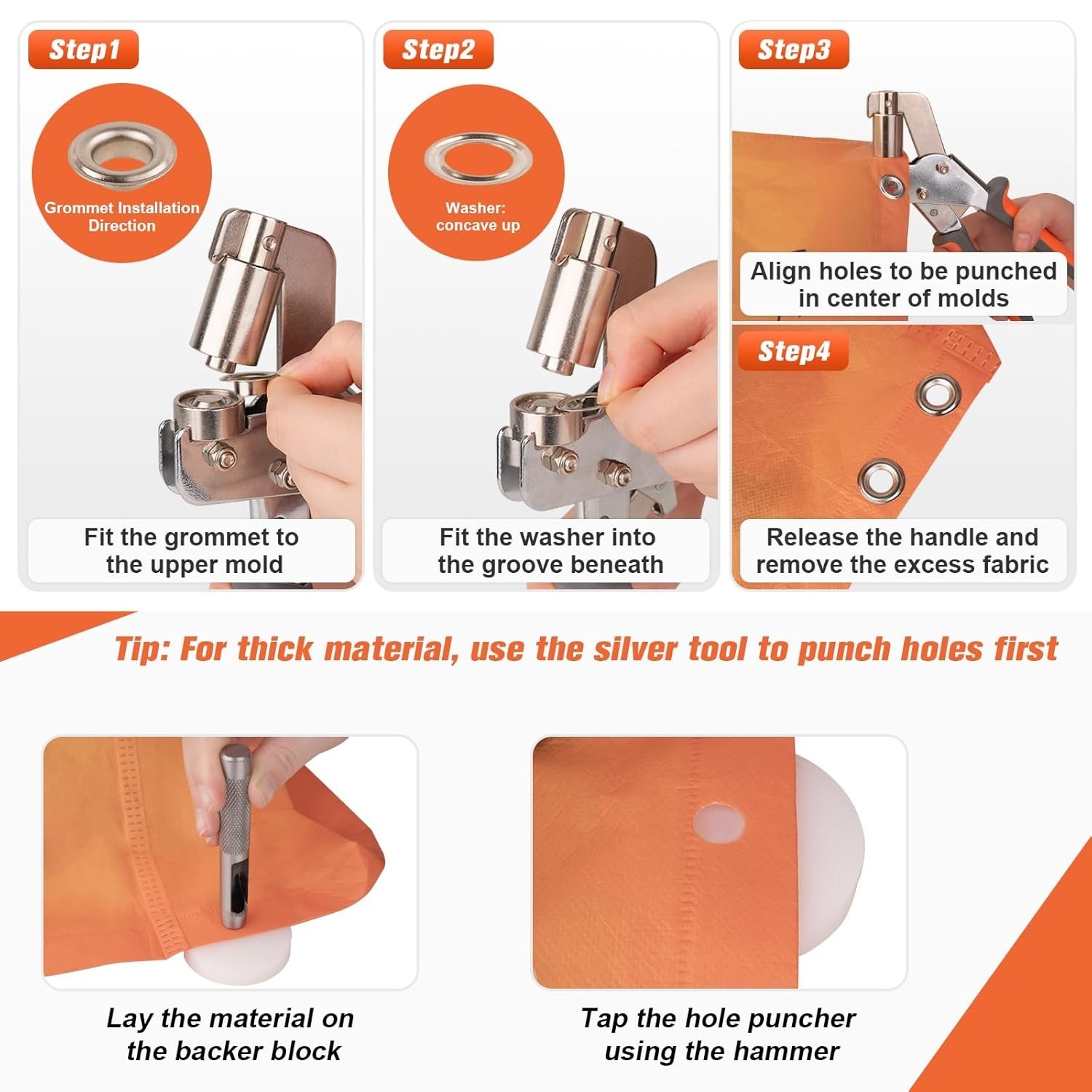 Step1

Grommet Installation Direction

Fit the grommet to the upper mold

Step2

Washer: concave up

Fit the washer into the groove beneath

Step3

Align holes to be punched in center of molds

Step4

Release the handle and remove the excess fabric

Tip: For thick material, use the silver tool to punch holes first

Lay the material on the backer block

Tap the hole puncher using the hammer