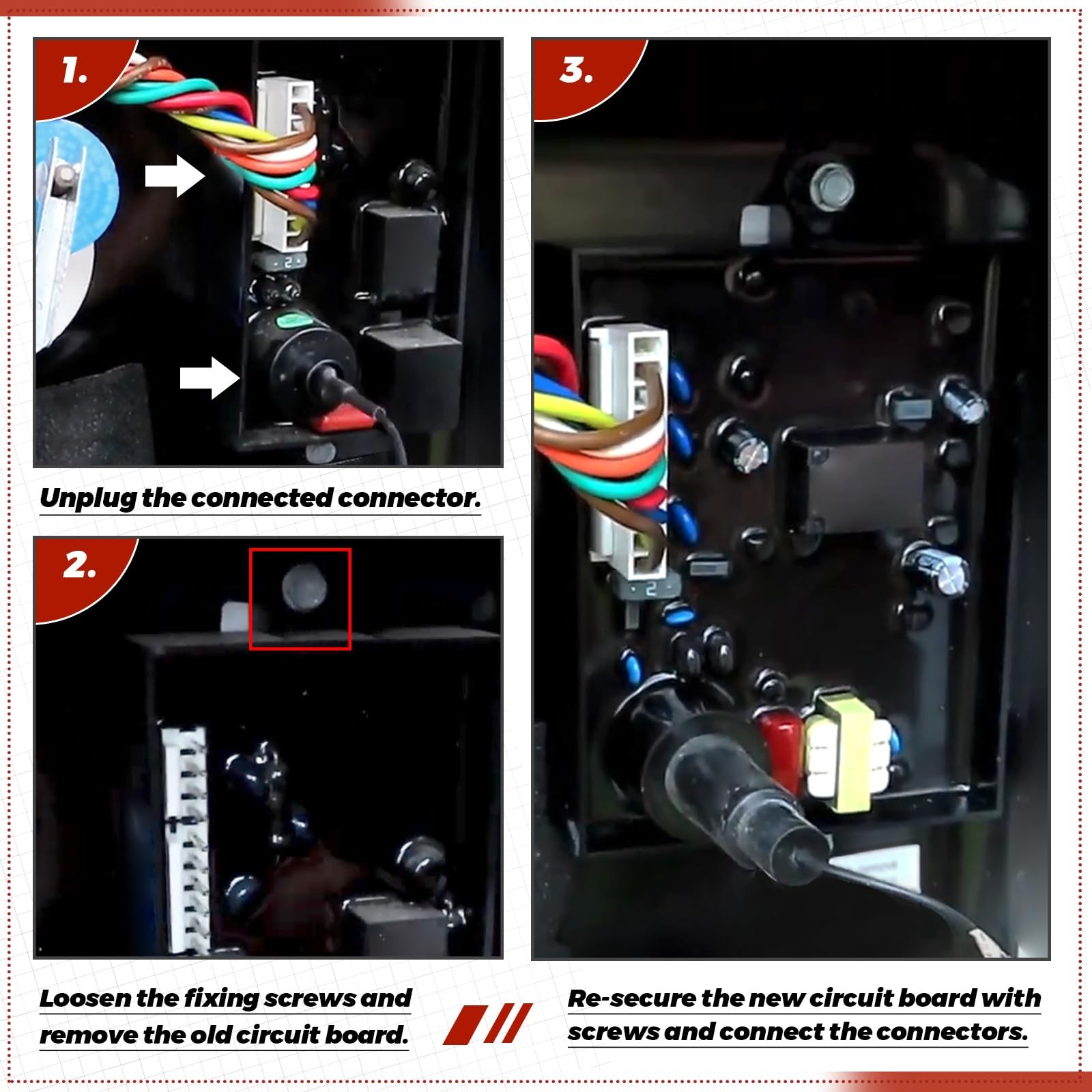 1.

Unplug the connected connector.

2.

Loosen the fixing screws and remove the old circuit board.

3.

Re-secure the new circuit board with screws and connect the connectors.