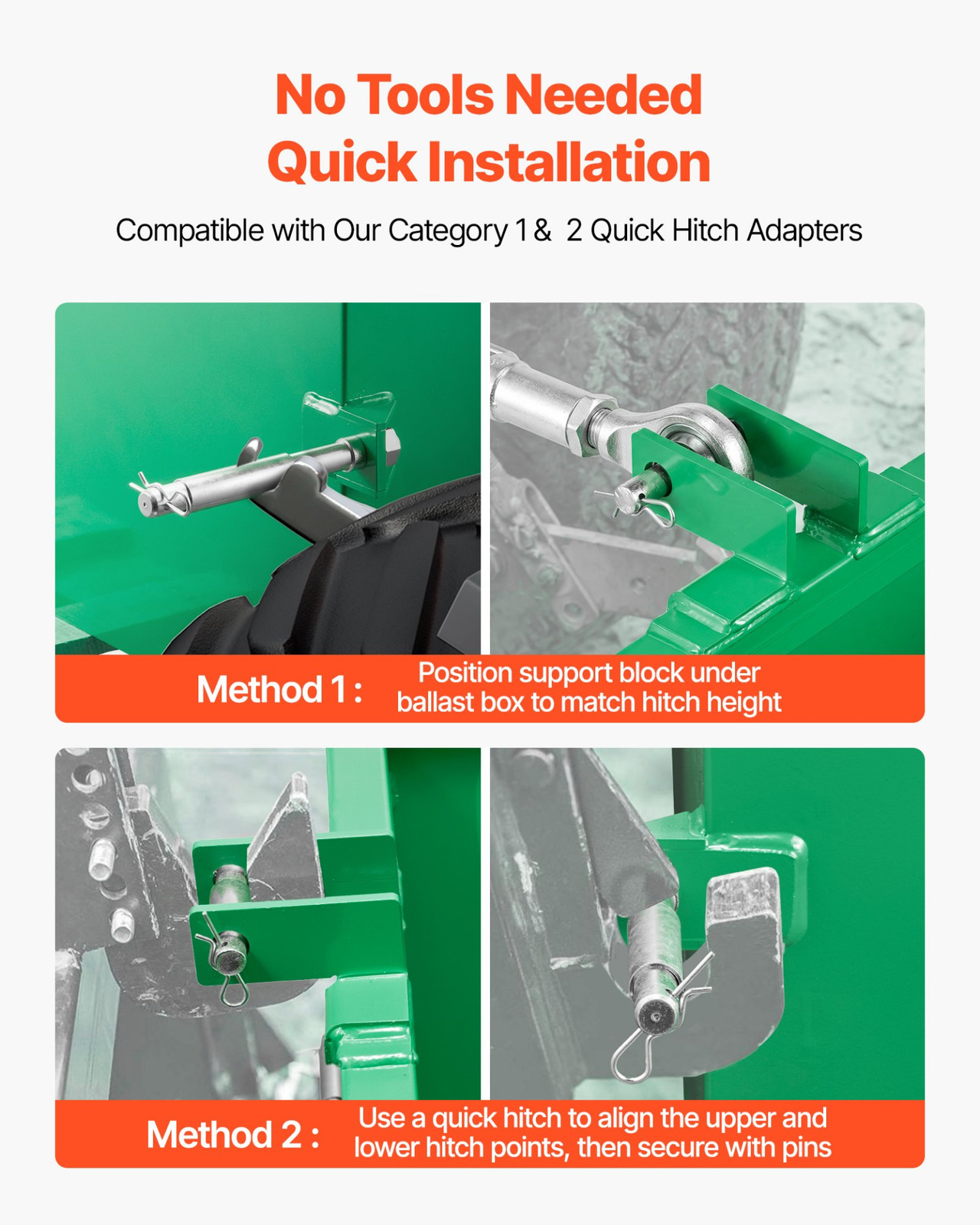 No Tools Needed
Quick Installation

Compatible with Our Category 1 & 2 Quick Hitch Adapters

Method 1 : Position support block under ballast box to match hitch height

Method 2 : Use a quick hitch to align the upper and lower hitch points, then secure with pins