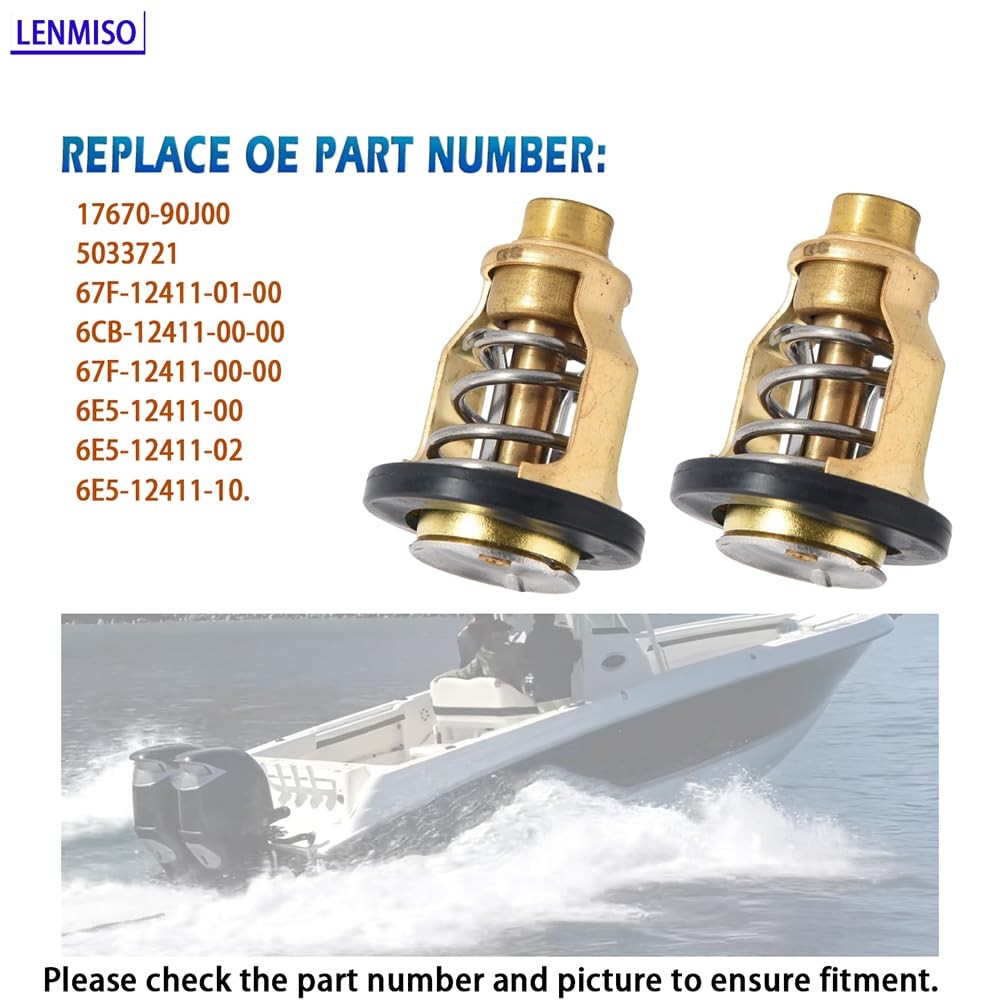 LENMISO

REPLACE OE PART NUMBER:

17670-90J00
5033721
67F-12411-01-00
6CB-12411-00-00
67F-12411-00-00
6E5-12411-00
6E5-12411-02
6E5-12411-10.

Please check the part number and picture to ensure fitment.