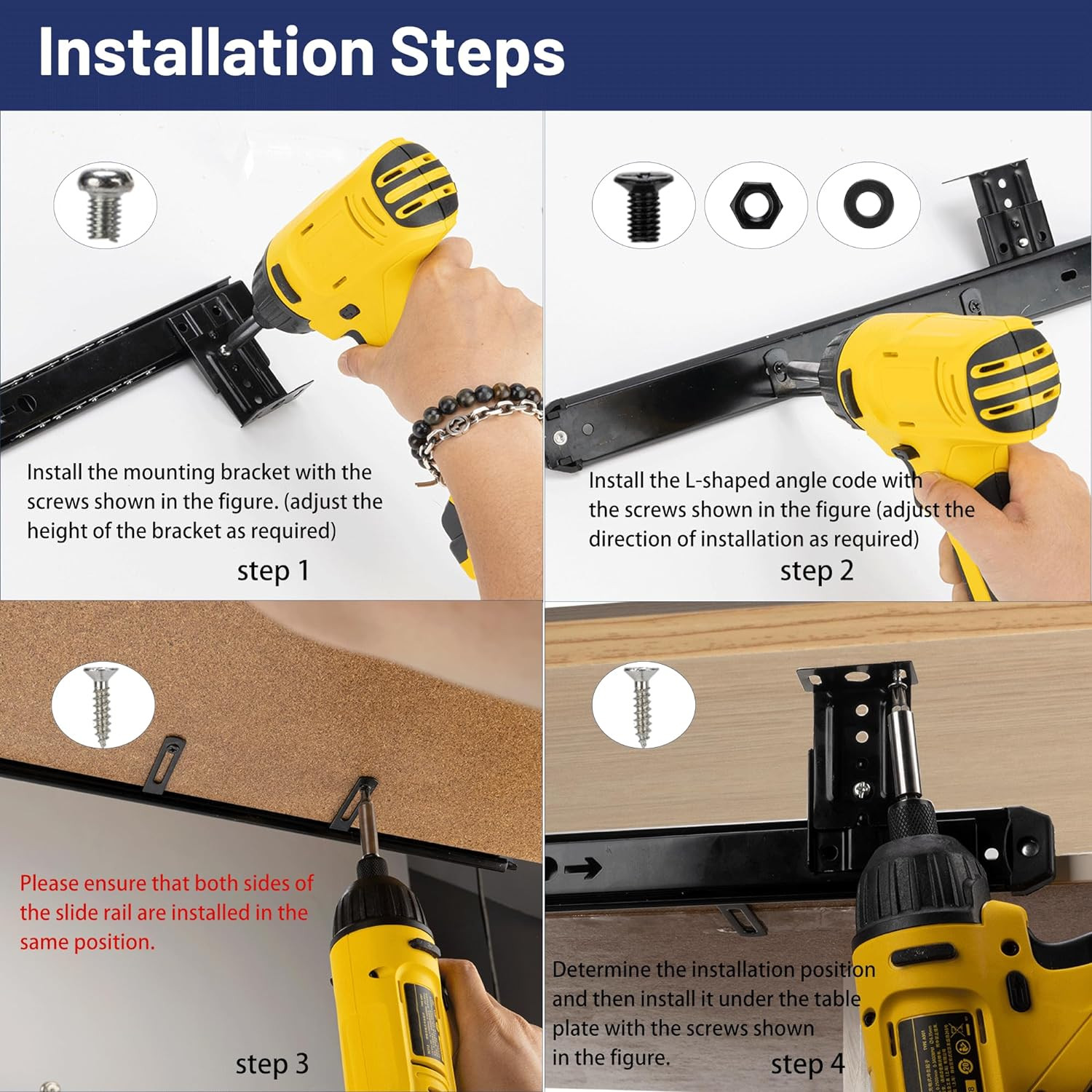 Installation Steps

Install the mounting bracket with the screws shown in the figure. (adjust the height of the bracket as required)

step 1

Install the L-shaped angle code with the screws shown in the figure (adjust the direction of installation as required)

step 2

Please ensure that both sides of the slide rail are installed in the same position.

step 3

Determine the installation position and then install it under the table plate with the screws shown in the figure.

step 4