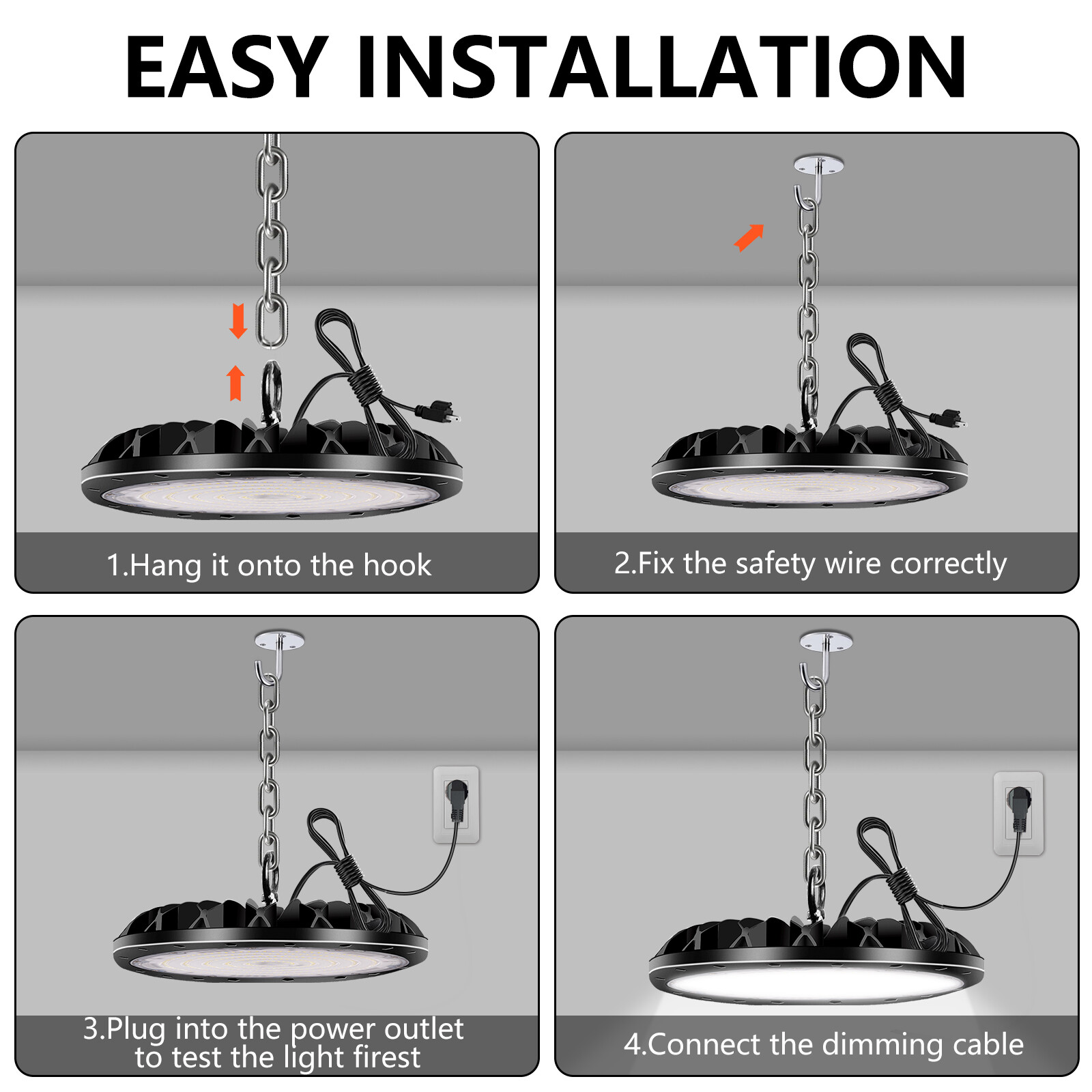 EASY INSTALLATION

1.Hang it onto the hook

2.Fix the safety wire correctly

3.Plug into the power outlet to test the light firest

4.Connect the dimming cable