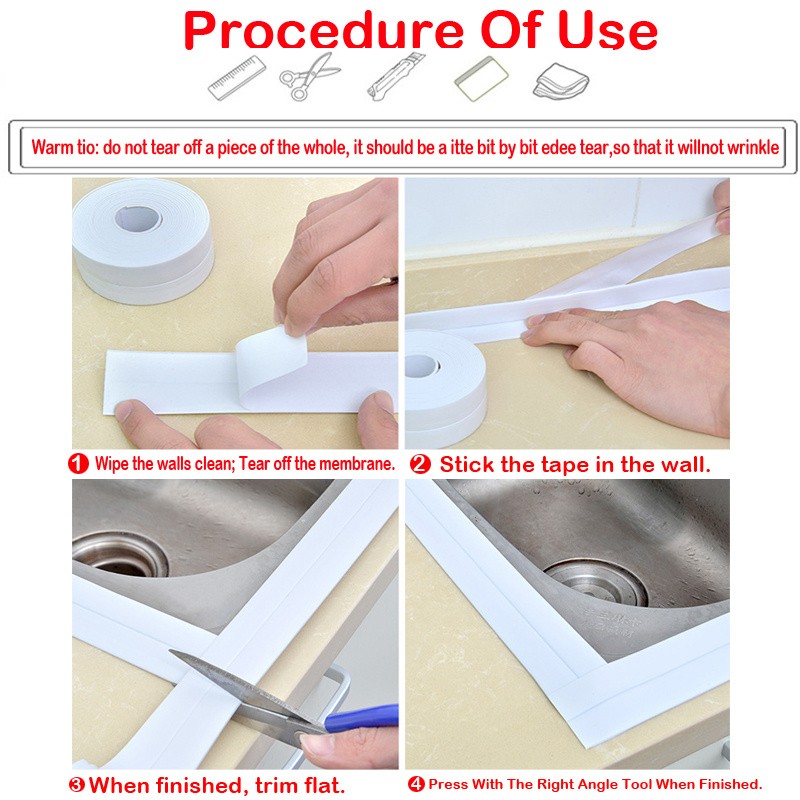 Procedure Of Use

Warm tio: do not tear off a piece of the whole, it should be a itte bit by bit edee tear,so that it willnot wrinkle

❶ Wipe the walls clean; Tear off the membrane.

❷ Stick the tape in the wall.

❸ When finished, trim flat.

❹ Press With The Right Angle Tool When Finished.