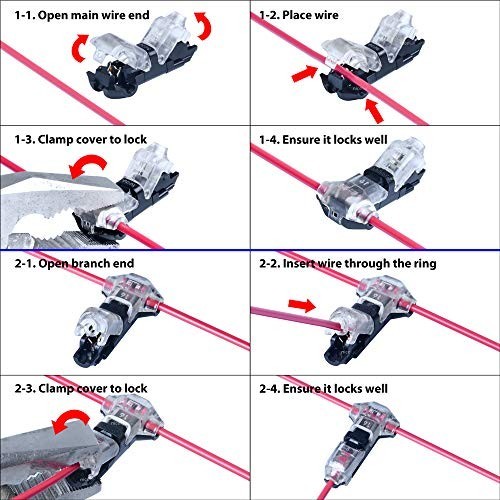 1-1. Open main wire end

1-2. Place wire

1-3. Clamp cover to lock

1-4. Ensure it locks well

2-1. Open branch end

2-2. Insert wire through the ring

2-3. Clamp cover to lock

2-4. Ensure it locks well