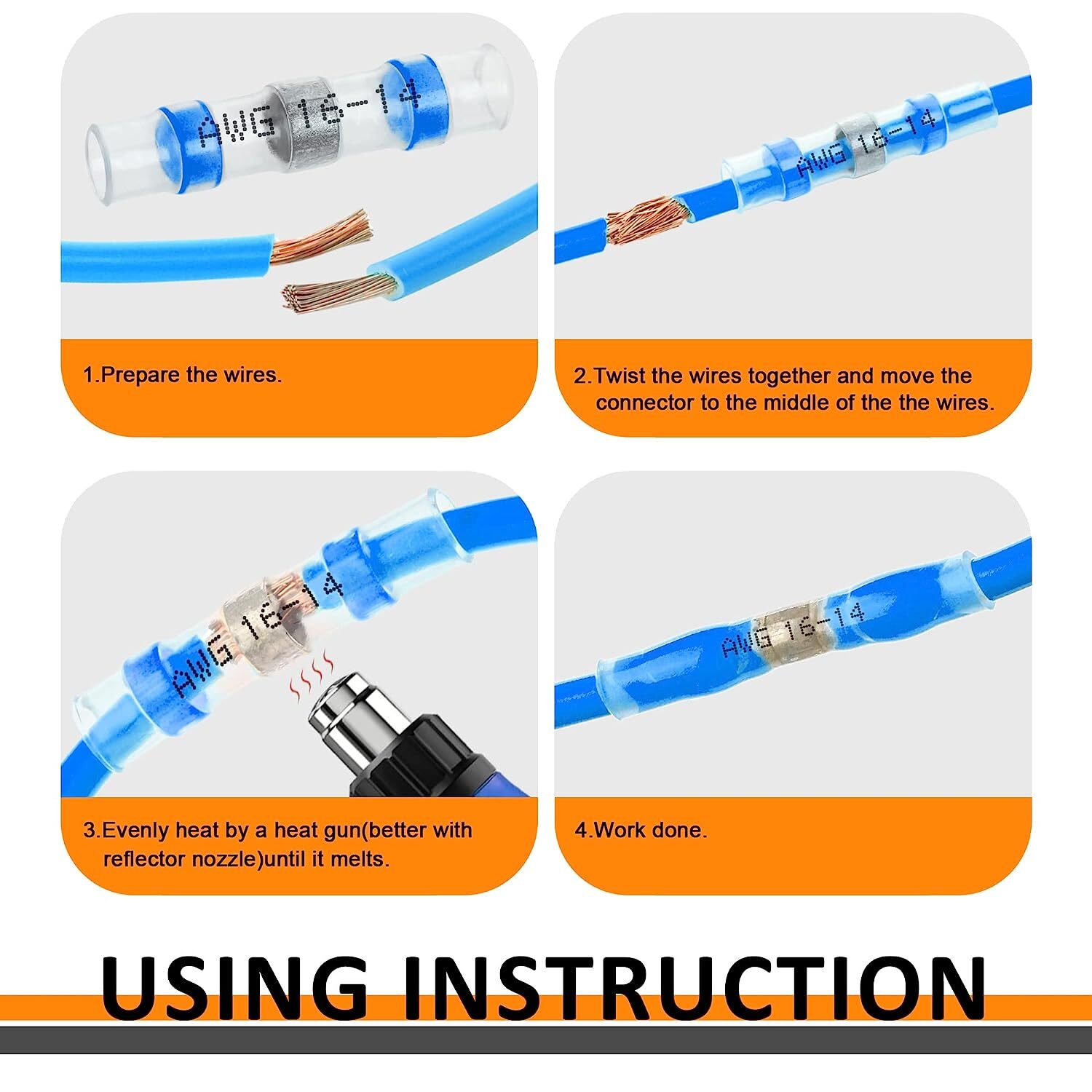 AWG 16-14

1.Prepare the wires.

AWG 16-14

2.Twist the wires together and move the connector to the middle of the the wires.

AWG 16-14

3.Evenly heat by a heat gun(better with reflector nozzle)until it melts.

AWG 16-14

4.Work done.

USING INSTRUCTION