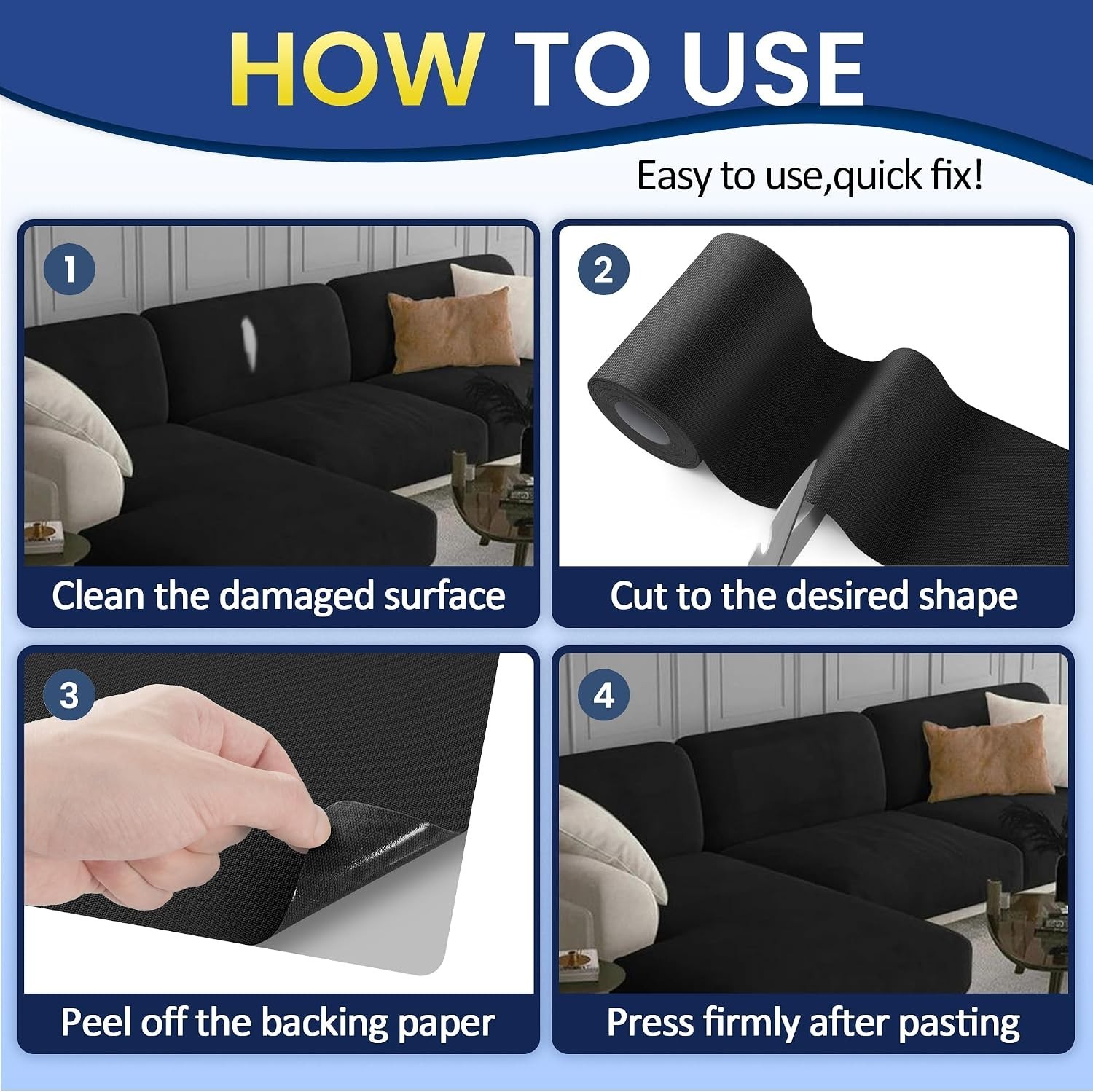 HOW TO USE

Easy to use,quick fix!

1

Clean the damaged surface

2

Cut to the desired shape

3

Peel off the backing paper

4

Press firmly after pasting