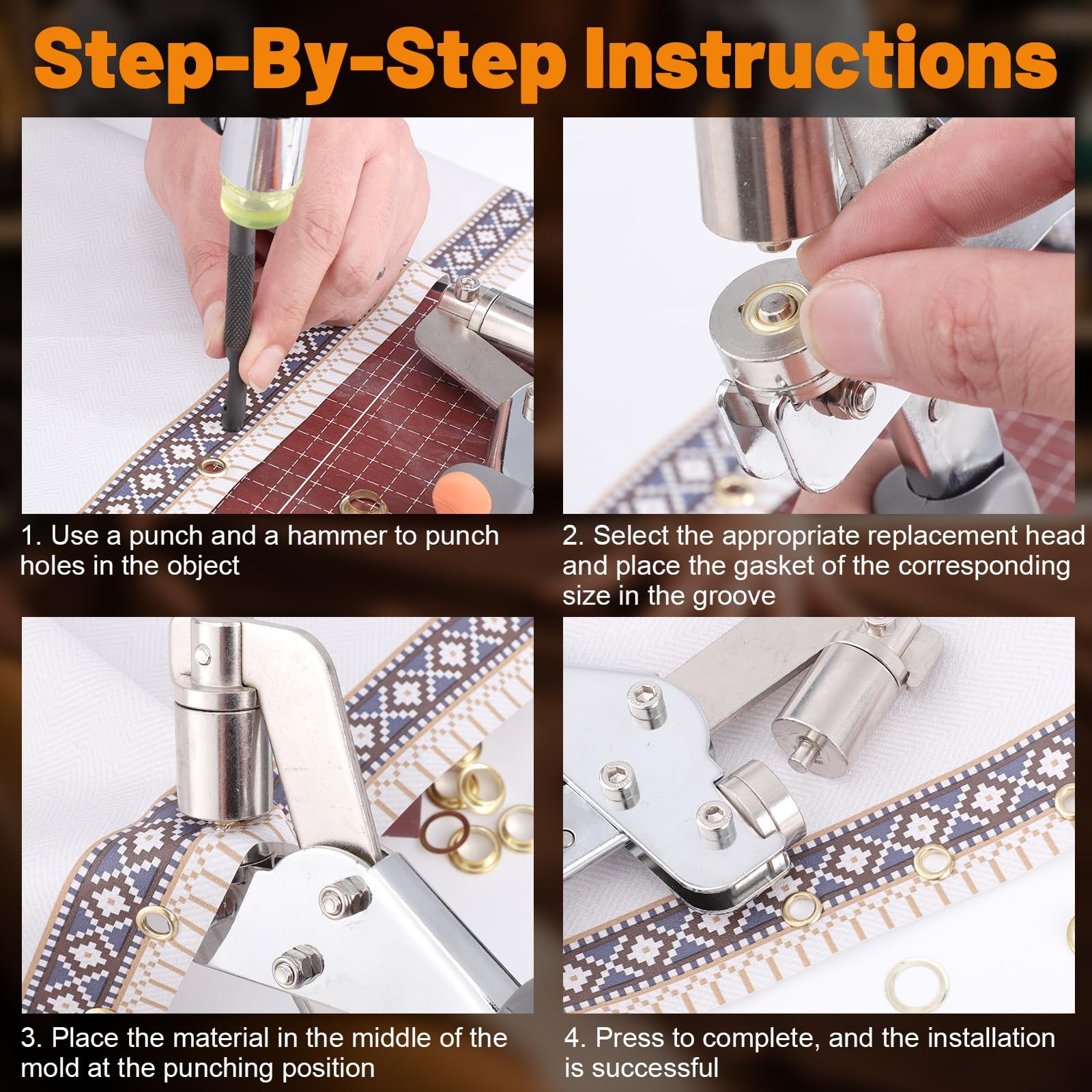 Step-By-Step Instructions

1. Use a punch and a hammer to punch holes in the object

2. Select the appropriate replacement head and place the gasket of the corresponding size in the groove

3. Place the material in the middle of the mold at the punching position

4. Press to complete, and the installation is successful