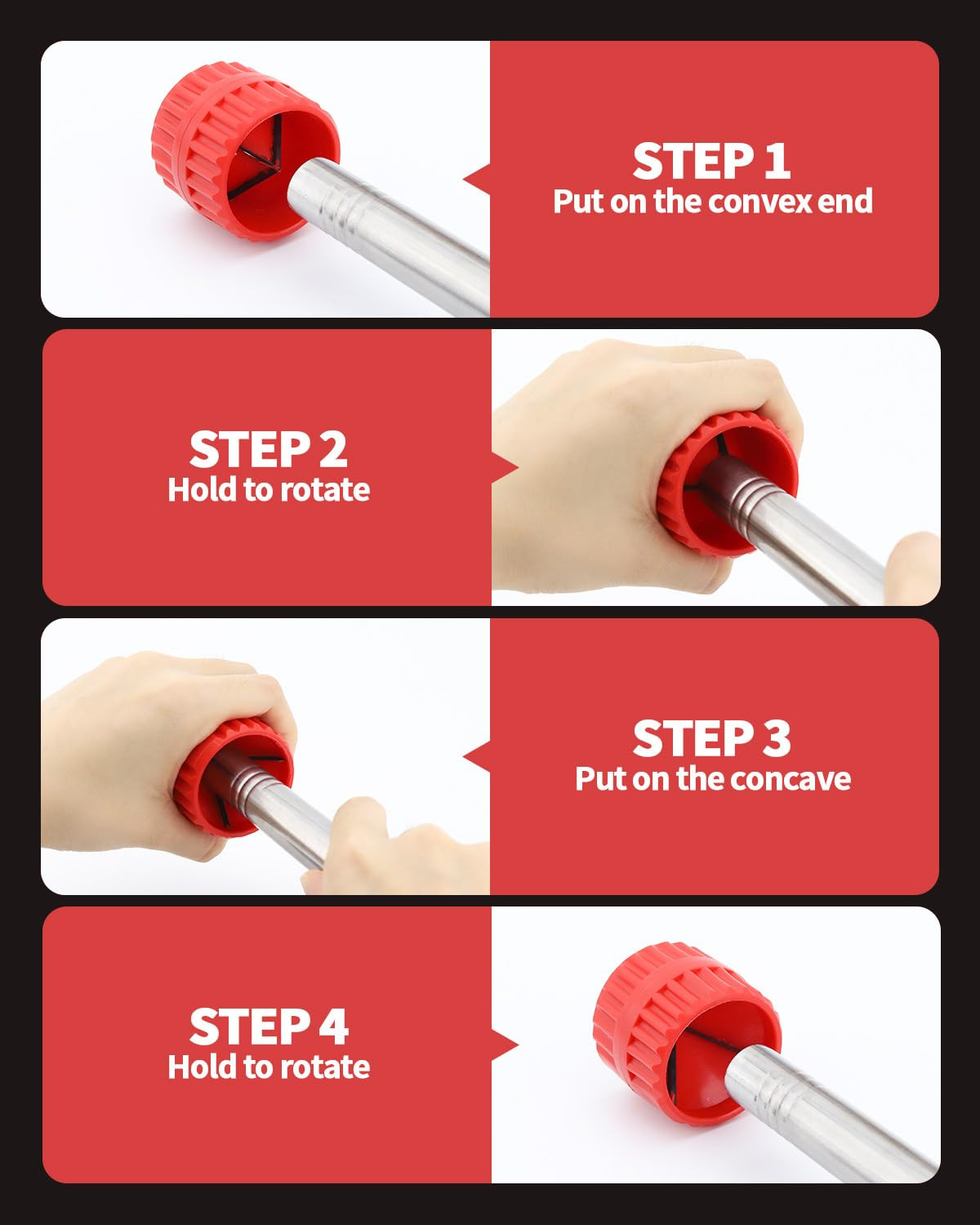 STEP 1
Put on the convex end

STEP 2
Hold to rotate

STEP 3
Put on the concave

STEP 4
Hold to rotate