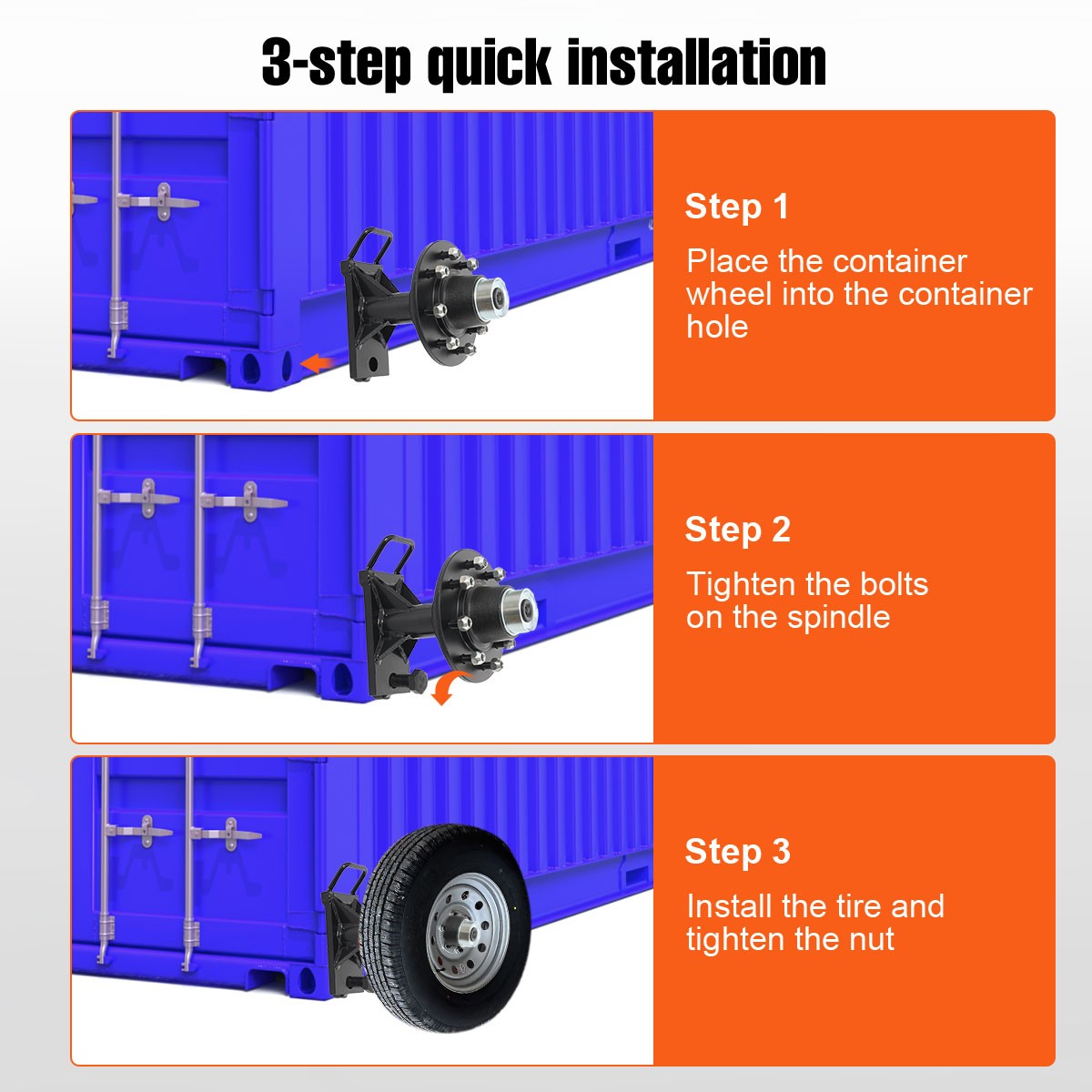 3-step quick installation

Step 1

Place the container wheel into the container hole

Step 2

Tighten the bolts on the spindle

Step 3

Install the tire and tighten the nut