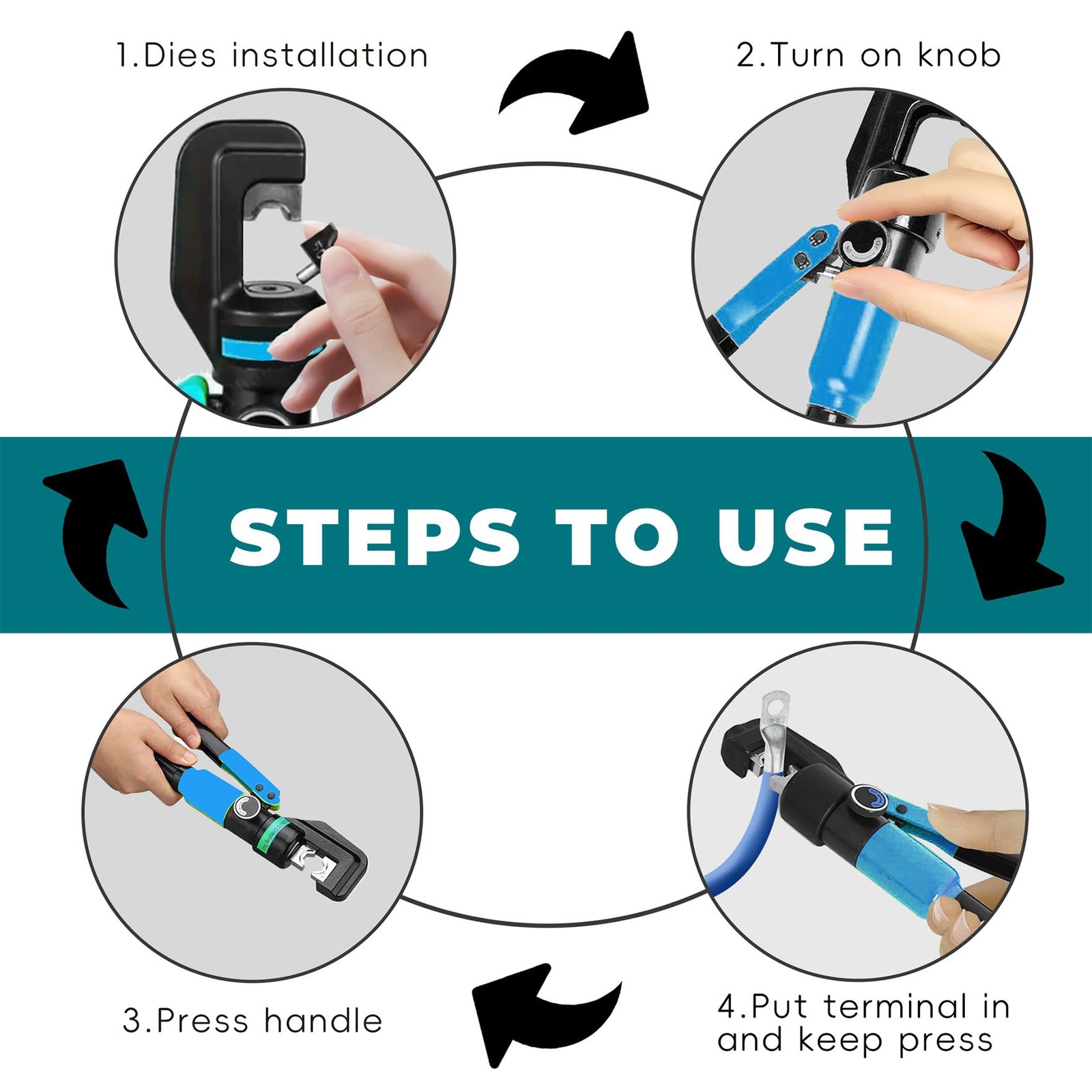 1.Dies installation

2.Turn on knob

STEPS TO USE

3.Press handle

4.Put terminal in and keep press