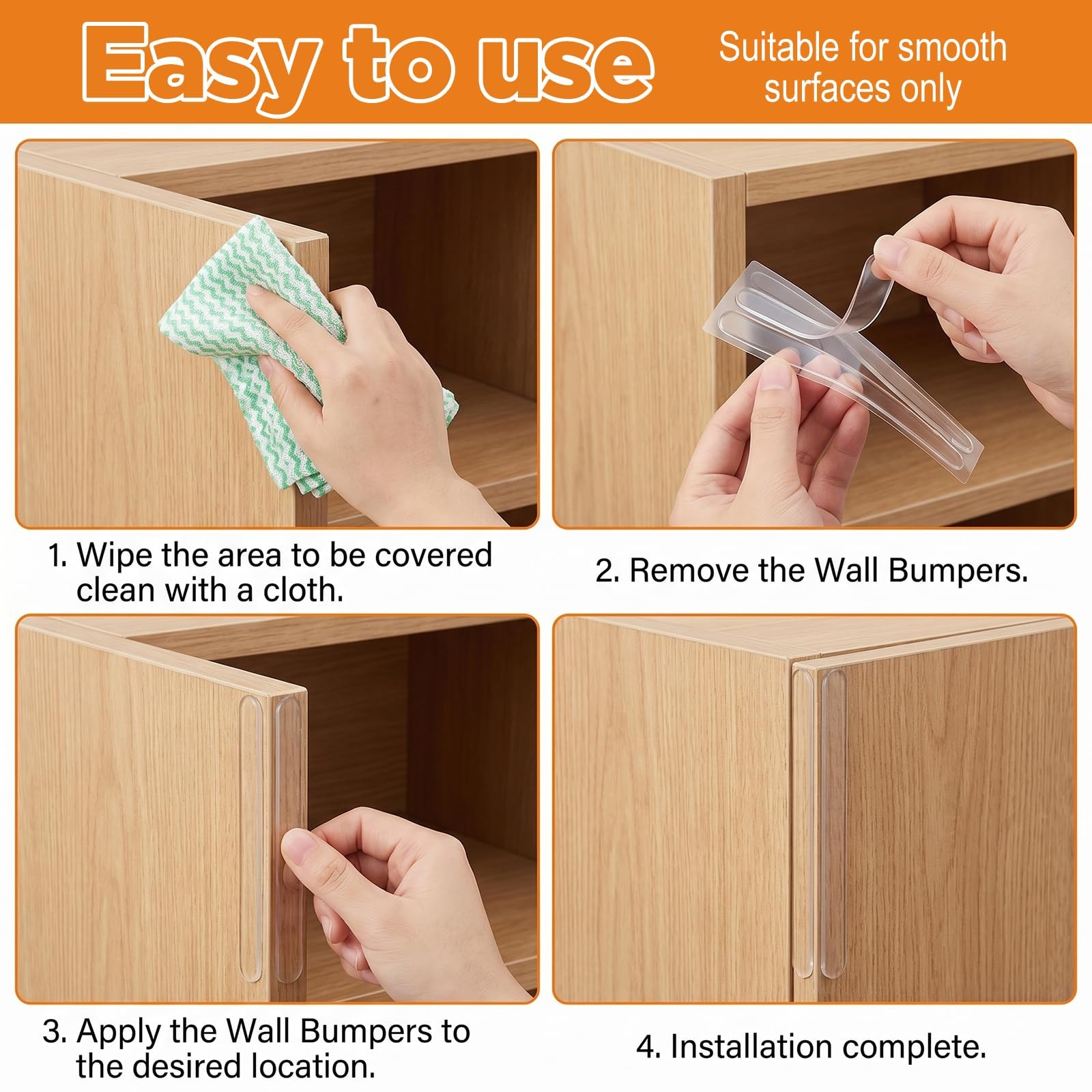 Easy to use

Suitable for smooth surfaces only

1. Wipe the area to be covered clean with a cloth.

2. Remove the Wall Bumpers.

3. Apply the Wall Bumpers to the desired location.

4. Installation complete.