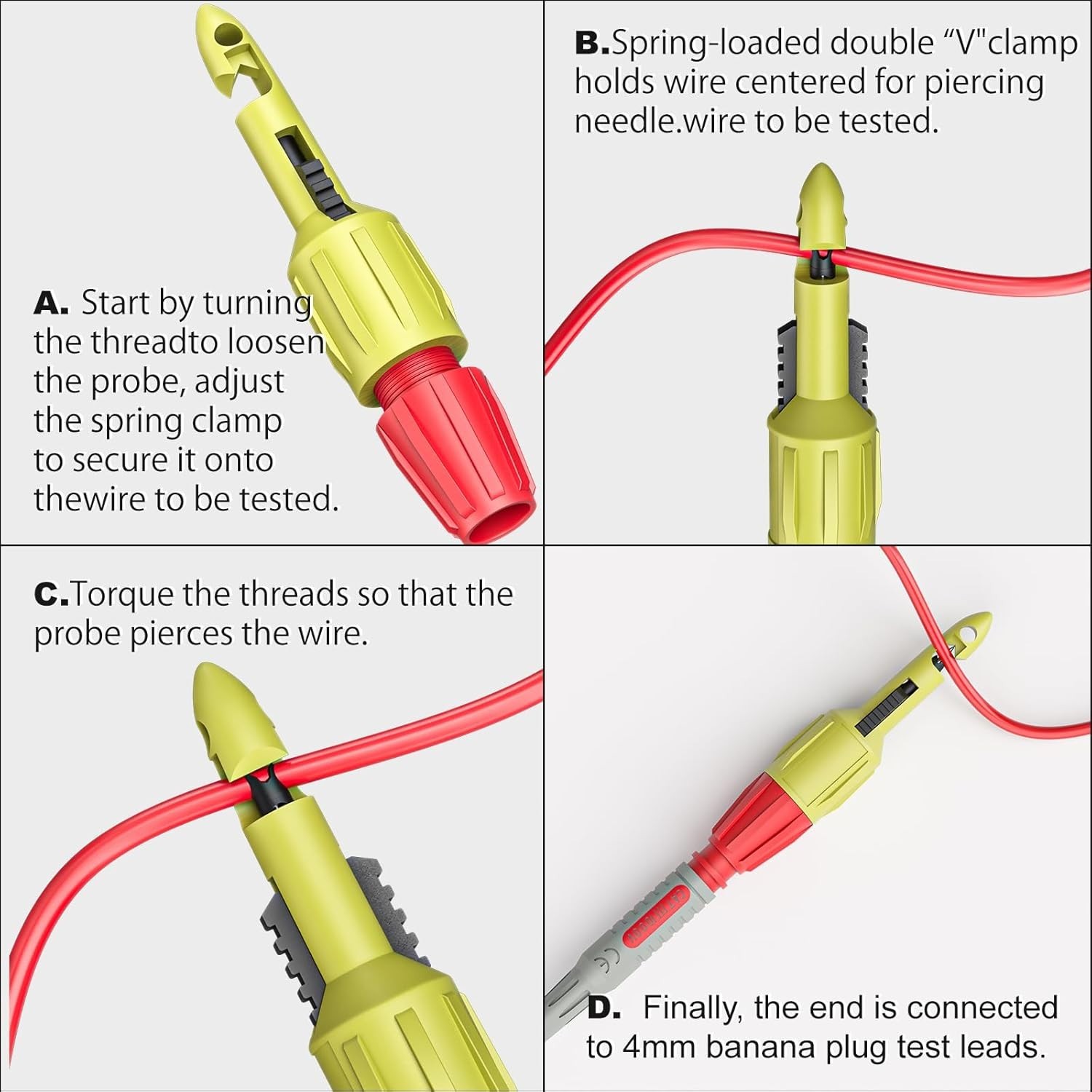 A. Start by turning the threadto loosen the probe, adjust the spring clamp to secure it onto thewire to be tested.

B.Spring-loaded double “V"clamp holds wire centered for piercing needle.wire to be tested.

C.Torque the threads so that the probe pierces the wire.

D. Finally, the end is connected to 4mm banana plug test leads.