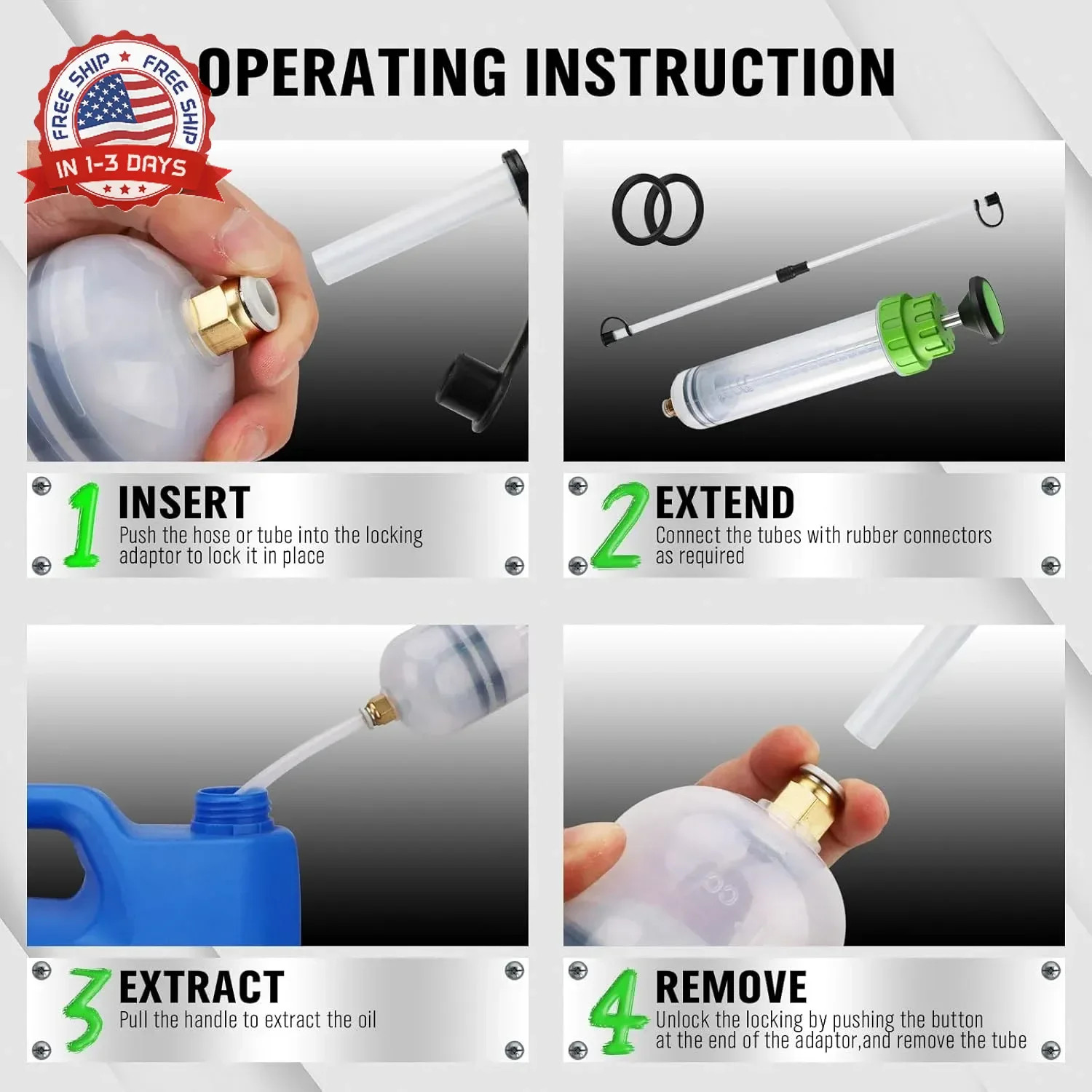 FREE SHIP ★ FREE SHIP
IN 1-3 DAYS

OPERATING INSTRUCTION

1 INSERT
Push the hose or tube into the locking adaptor to lock it in place

2 EXTEND
Connect the tubes with rubber connectors as required

3 EXTRACT
Pull the handle to extract the oil

4 REMOVE
Unlock the locking by pushing the button at the end of the adaptor,and remove the tube