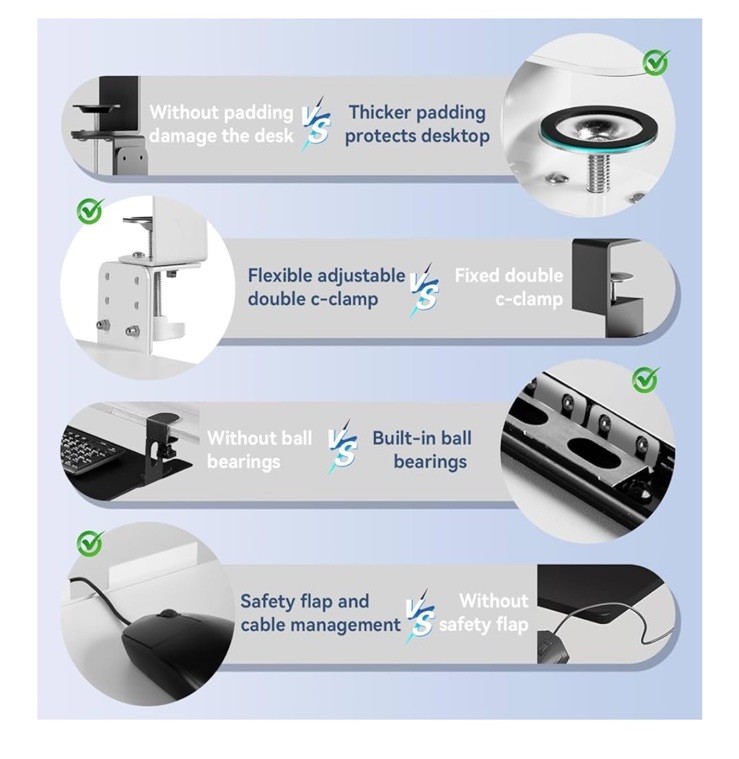 Without padding damage the desk

VS

Thicker padding protects desktop

Flexible adjustable double c-clamp

VS

Fixed double c-clamp

Without ball bearings

VS

Built-in ball bearings

Safety flap and cable management

VS

Without safety flap