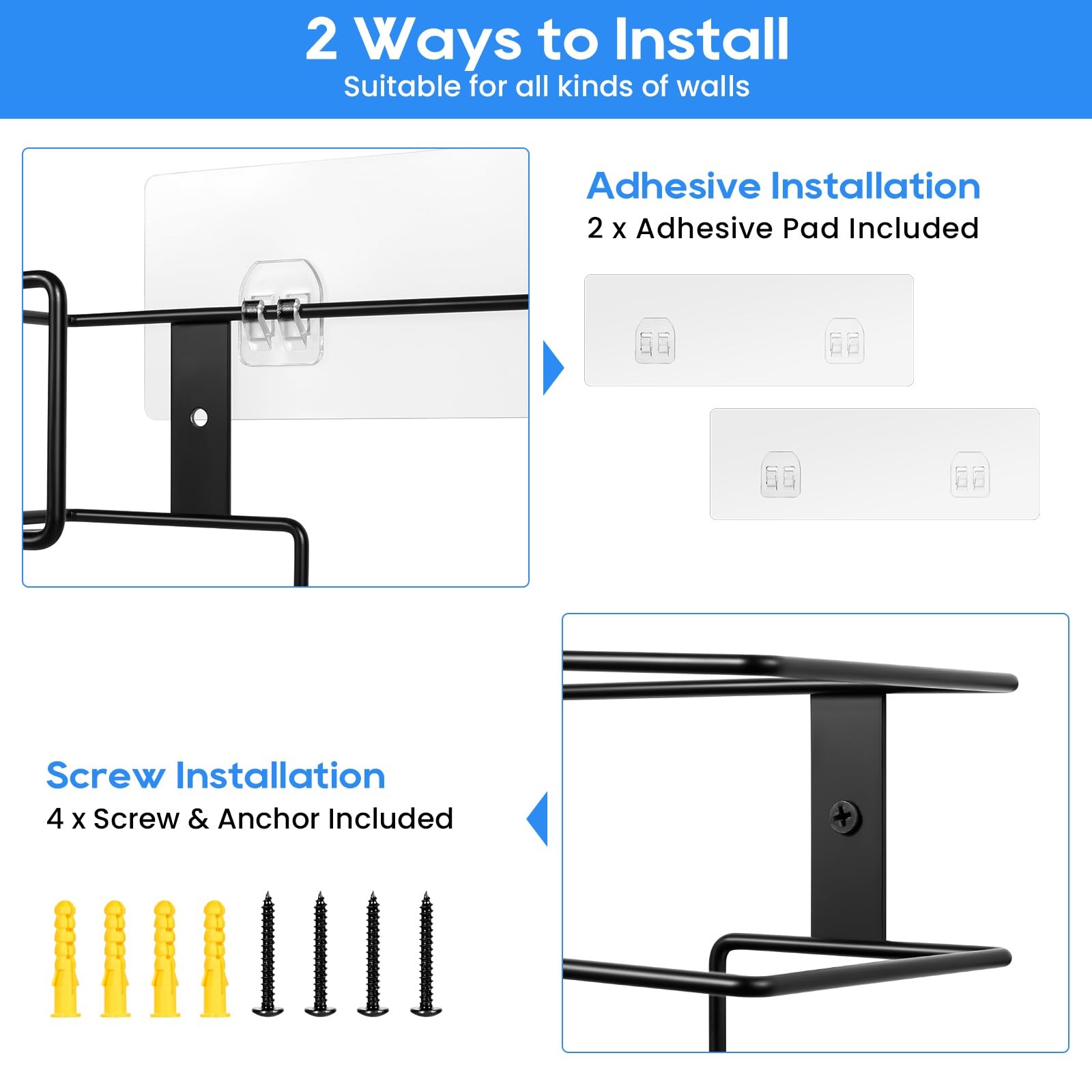 2 Ways to Install
Suitable for all kinds of walls

Adhesive Installation
2 x Adhesive Pad Included

Screw Installation
4 x Screw & Anchor Included