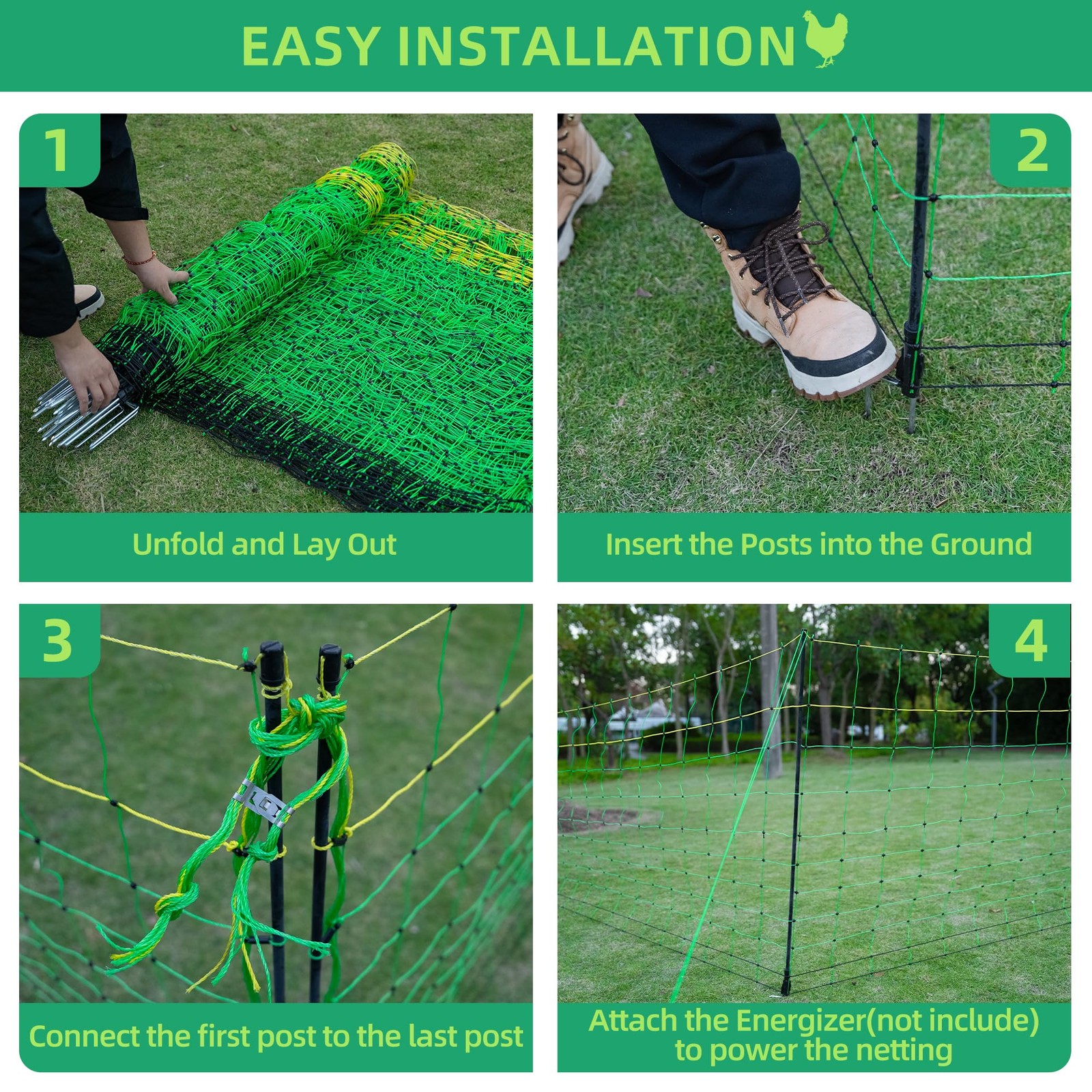 EASY INSTALLATION

1

Unfold and Lay Out

2

Insert the Posts into the Ground

3

Connect the first post to the last post

4

Attach the Energizer(not include) to power the netting