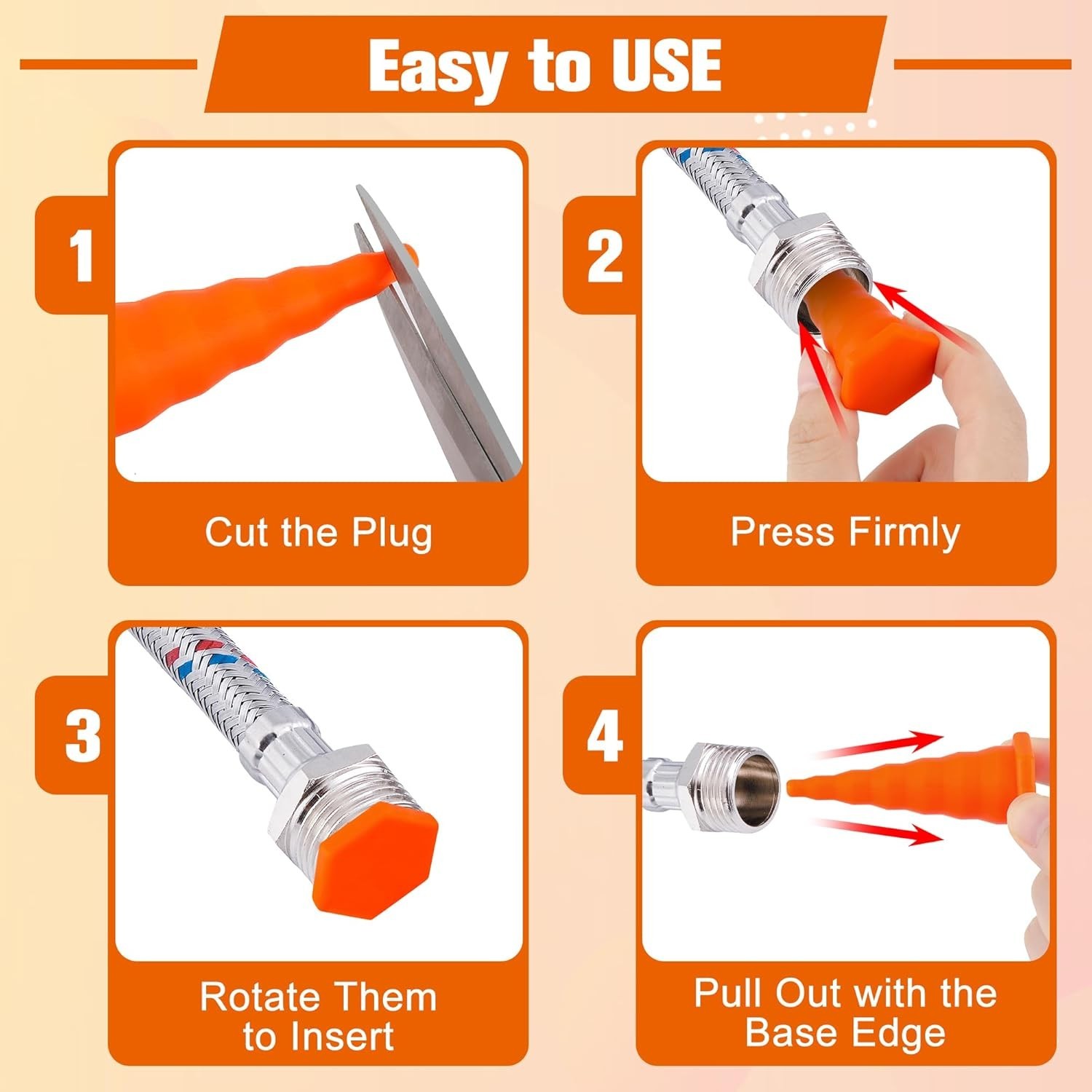 Easy to USE

1

Cut the Plug

2

Press Firmly

3

Rotate Them to Insert

4

Pull Out with the Base Edge