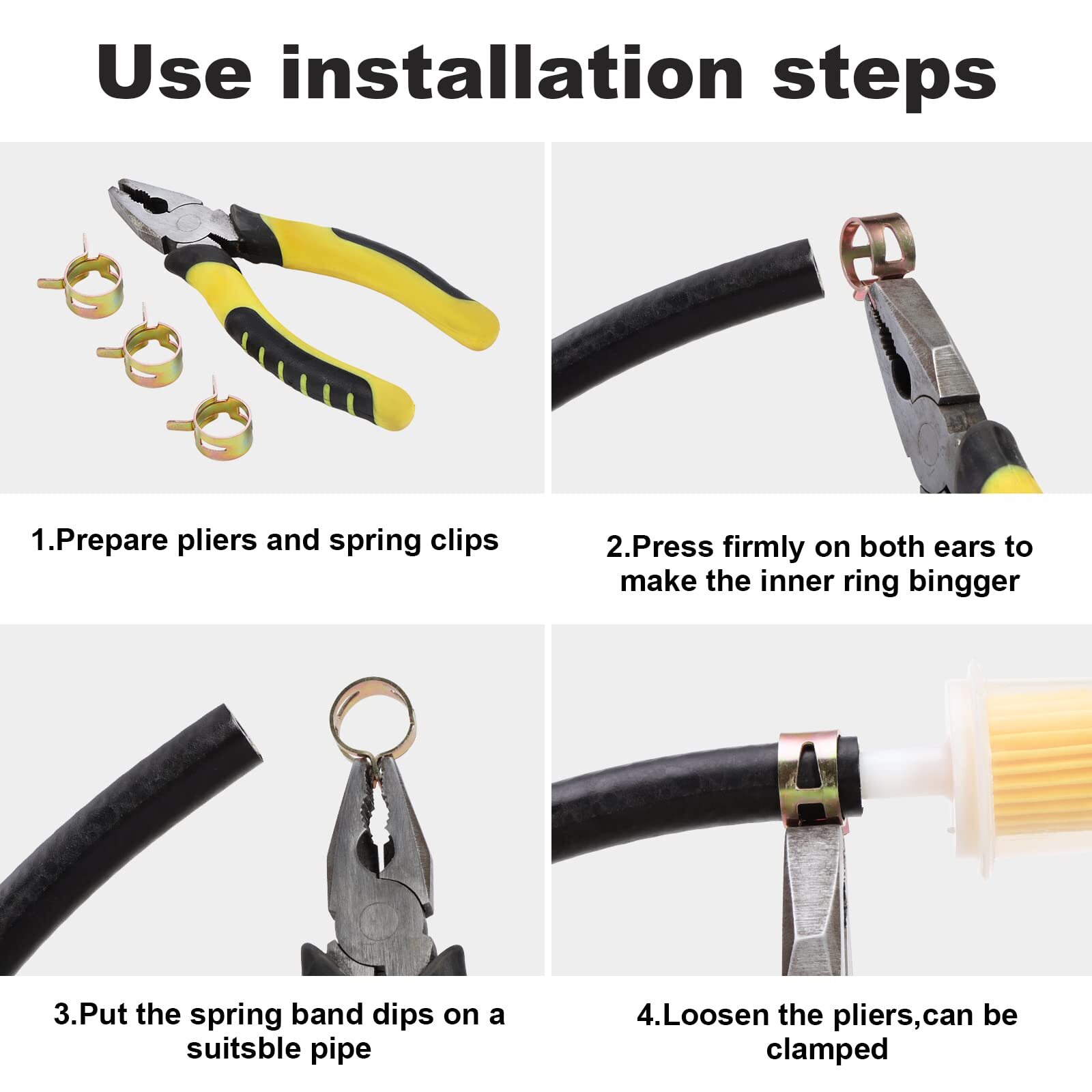 Use installation steps

1.Prepare pliers and spring clips

2.Press firmly on both ears to make the inner ring bingger

3.Put the spring band dips on a suitsble pipe

4.Loosen the pliers,can be clamped