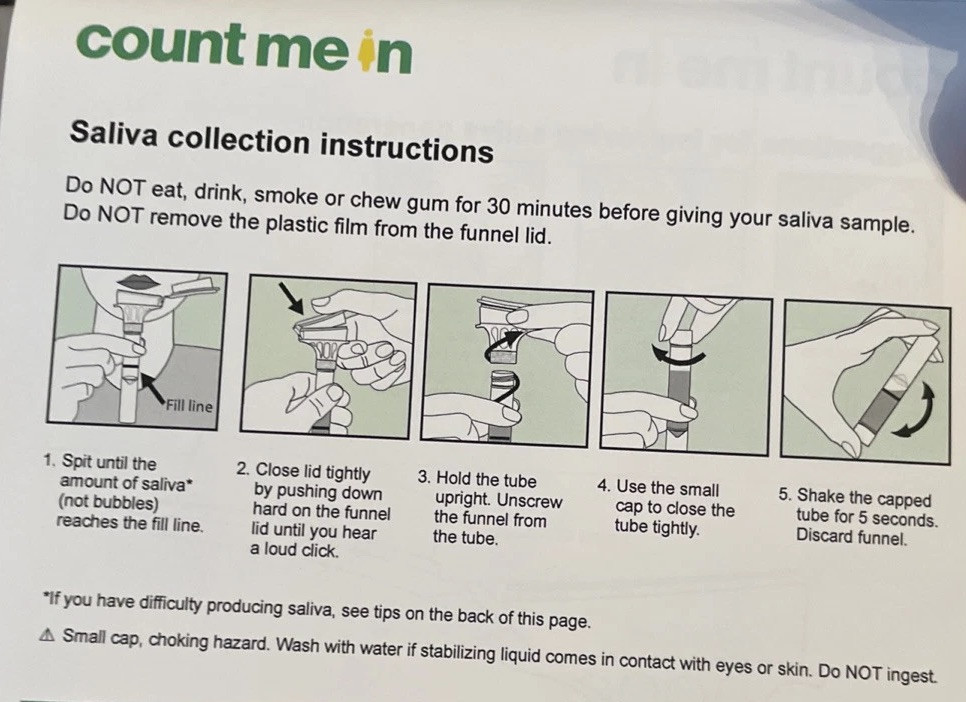 count me in

Saliva collection instructions

Do NOT eat, drink, smoke or chew gum for 30 minutes before giving your saliva sample. Do NOT remove the plastic film from the funnel lid.

Fill line

1. Spit until the amount of saliva* (not bubbles) reaches the fill line.

2. Close lid tightly by pushing down hard on the funnel lid until you hear a loud click.

3. Hold the tube upright. Unscrew the funnel from the tube.

4. Use the small cap to close the tube tightly.

5. Shake the capped tube for 5 seconds. Discard funnel.

*If you have difficulty producing saliva, see tips on the back of this page.

⚠ Small cap, choking hazard. Wash with water if stabilizing liquid comes in contact with eyes or skin. Do NOT ingest.