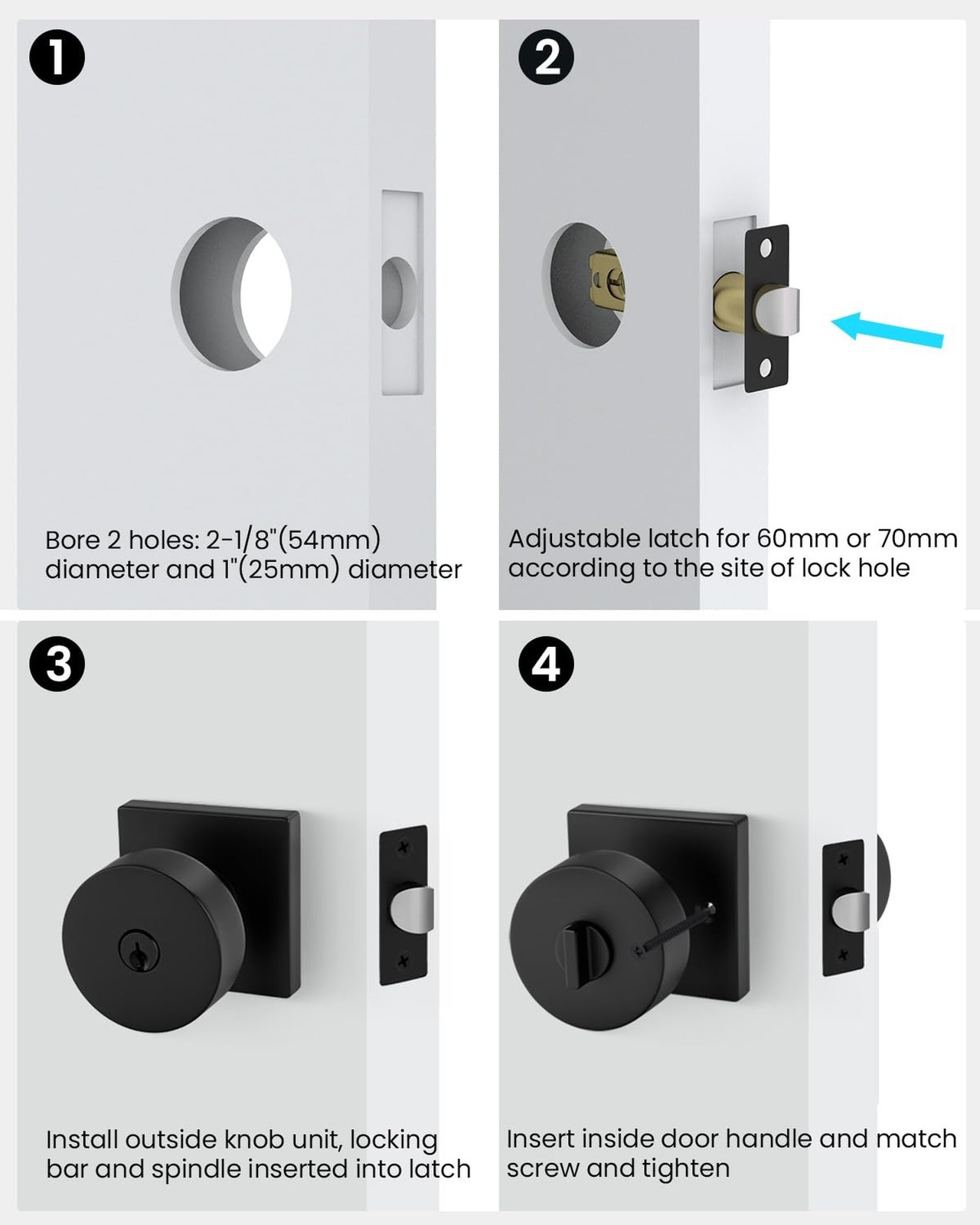 1

Bore 2 holes: 2-1/8"(54mm) diameter and 1"(25mm) diameter

2

Adjustable latch for 60mm or 70mm according to the site of lock hole

3

Install outside knob unit, locking bar and spindle inserted into latch

4

Insert inside door handle and match screw and tighten