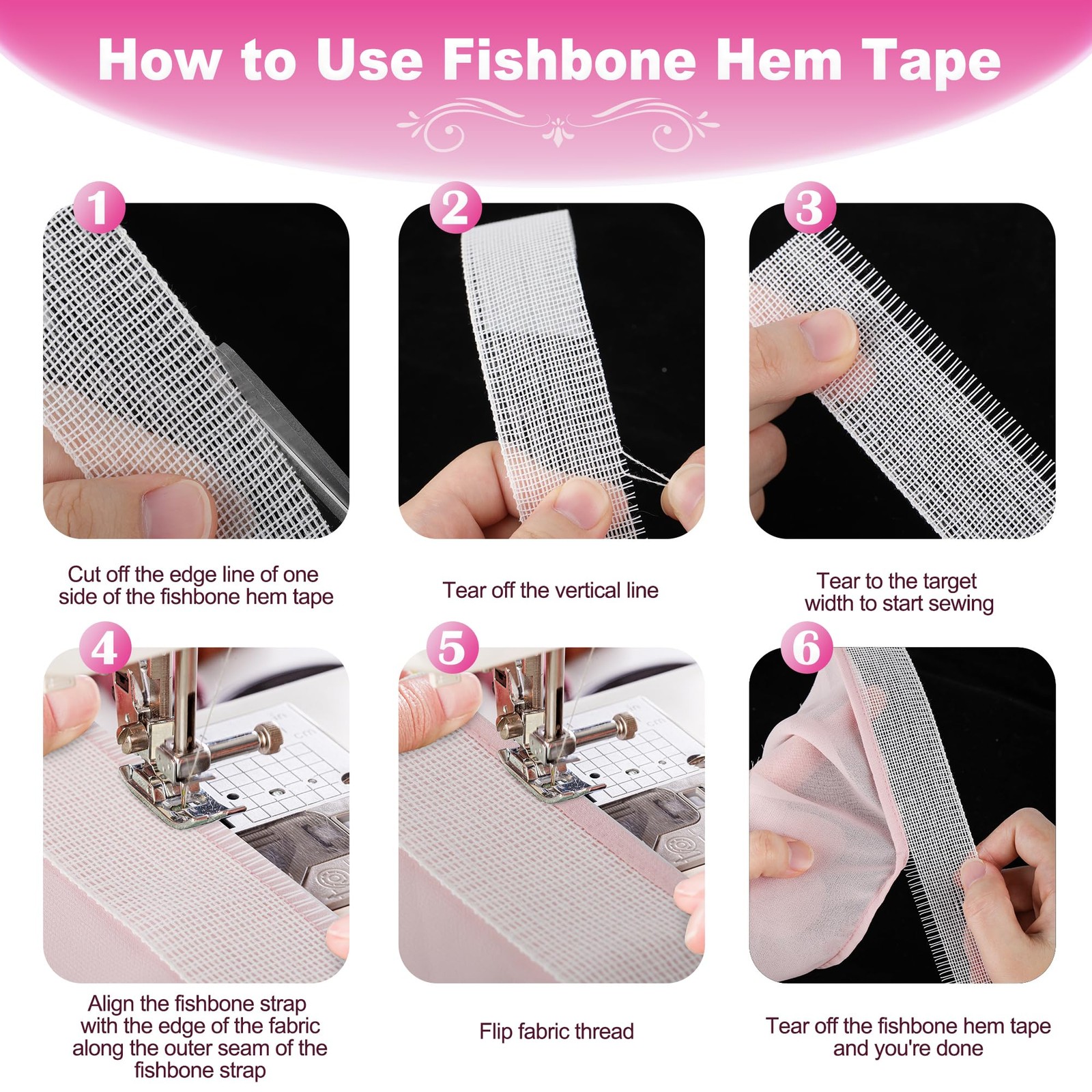 How to Use Fishbone Hem Tape

1

Cut off the edge line of one side of the fishbone hem tape

2

Tear off the vertical line

3

Tear to the target width to start sewing

4

in
cm

Align the fishbone strap with the edge of the fabric along the outer seam of the fishbone strap

5

in
cm

Flip fabric thread

6

Tear off the fishbone hem tape and you're done