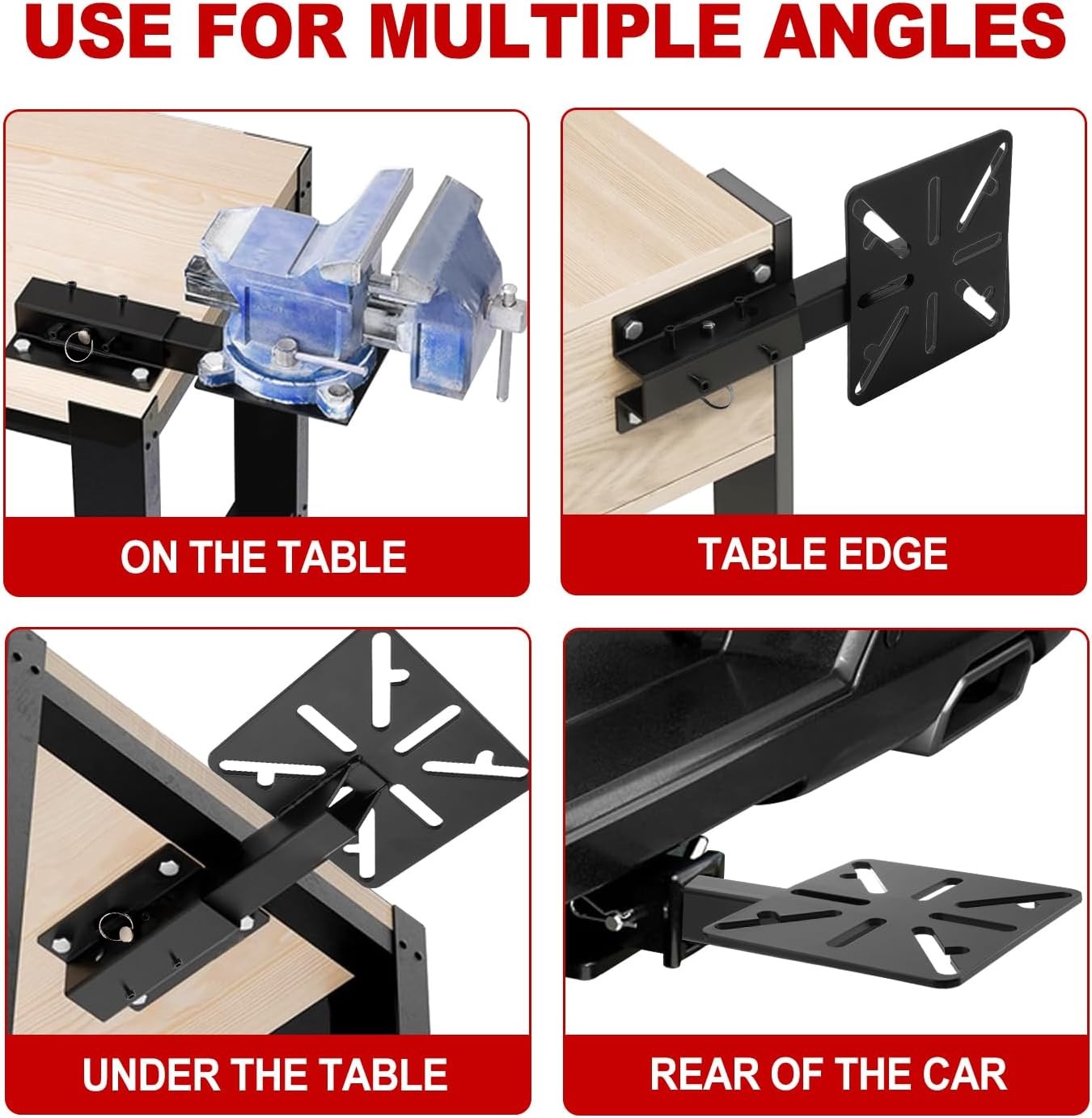 USE FOR MULTIPLE ANGLES

ON THE TABLE

TABLE EDGE

UNDER THE TABLE

REAR OF THE CAR