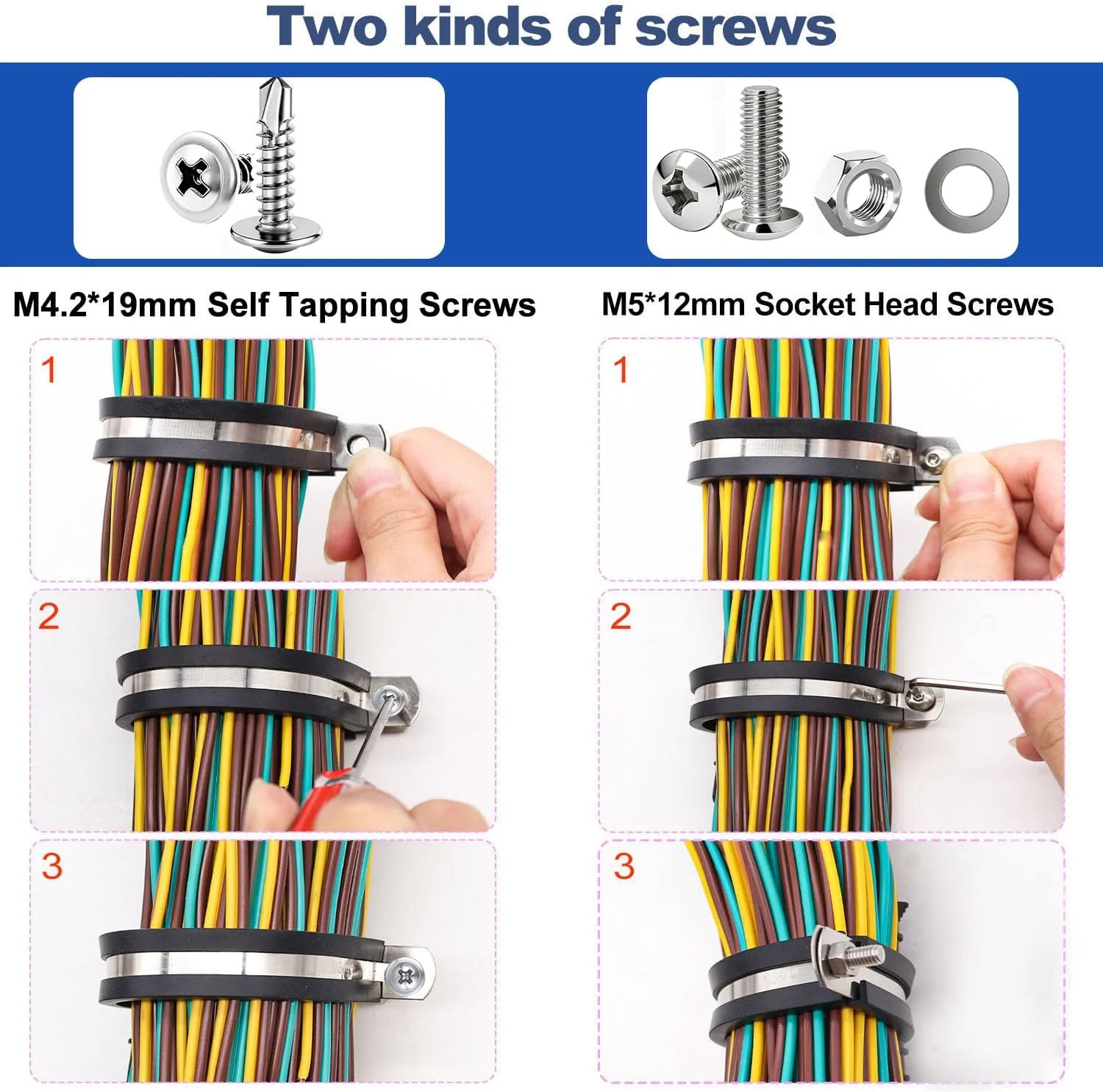 Two kinds of screws

M4.2*19mm Self Tapping Screws

1

2

3

M5*12mm Socket Head Screws

1

2

3