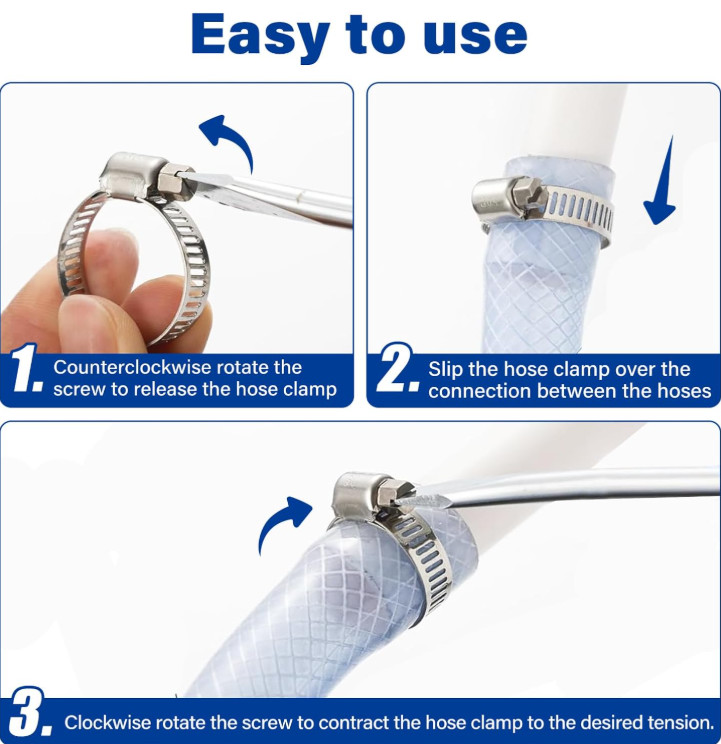 Easy to use

1. Counterclockwise rotate the screw to release the hose clamp

2. Slip the hose clamp over the connection between the hoses

3. Clockwise rotate the screw to contract the hose clamp to the desired tension.