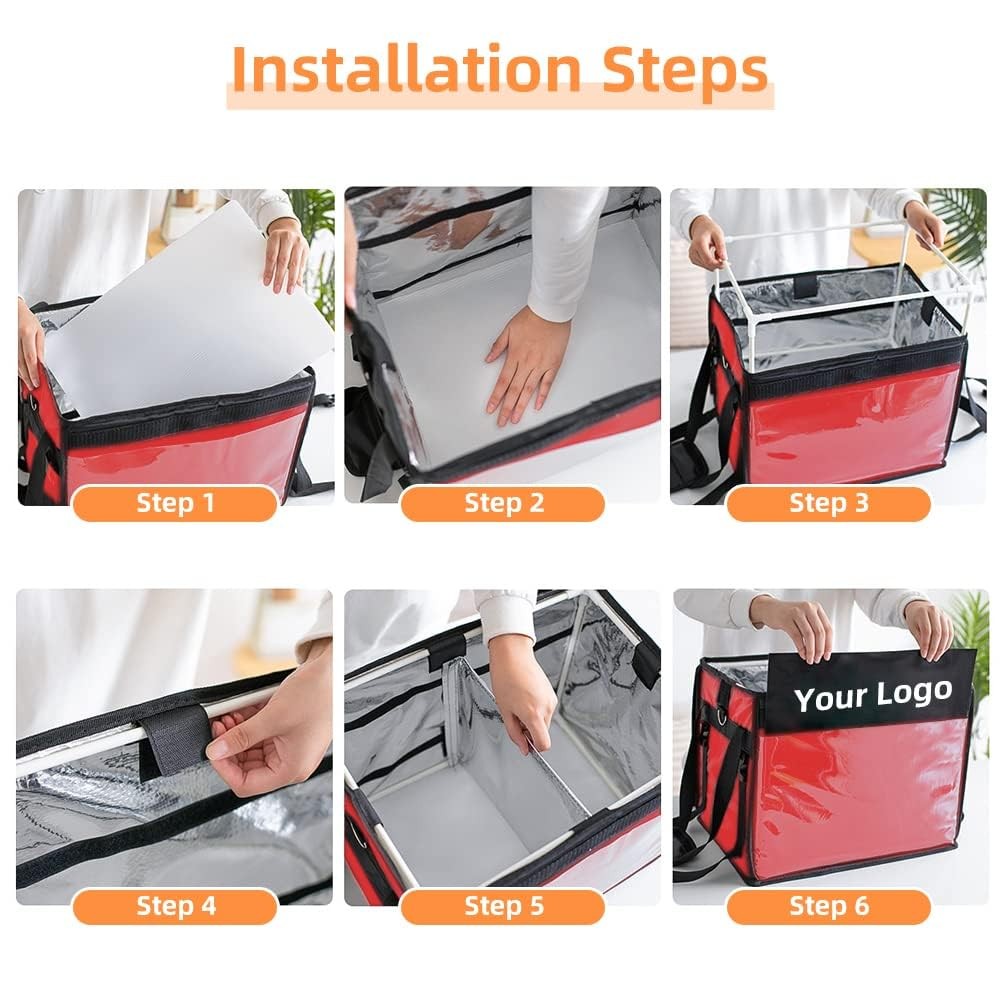 Installation Steps

Step 1

Step 2

Step 3

Step 4

Step 5

Your Logo

Step 6