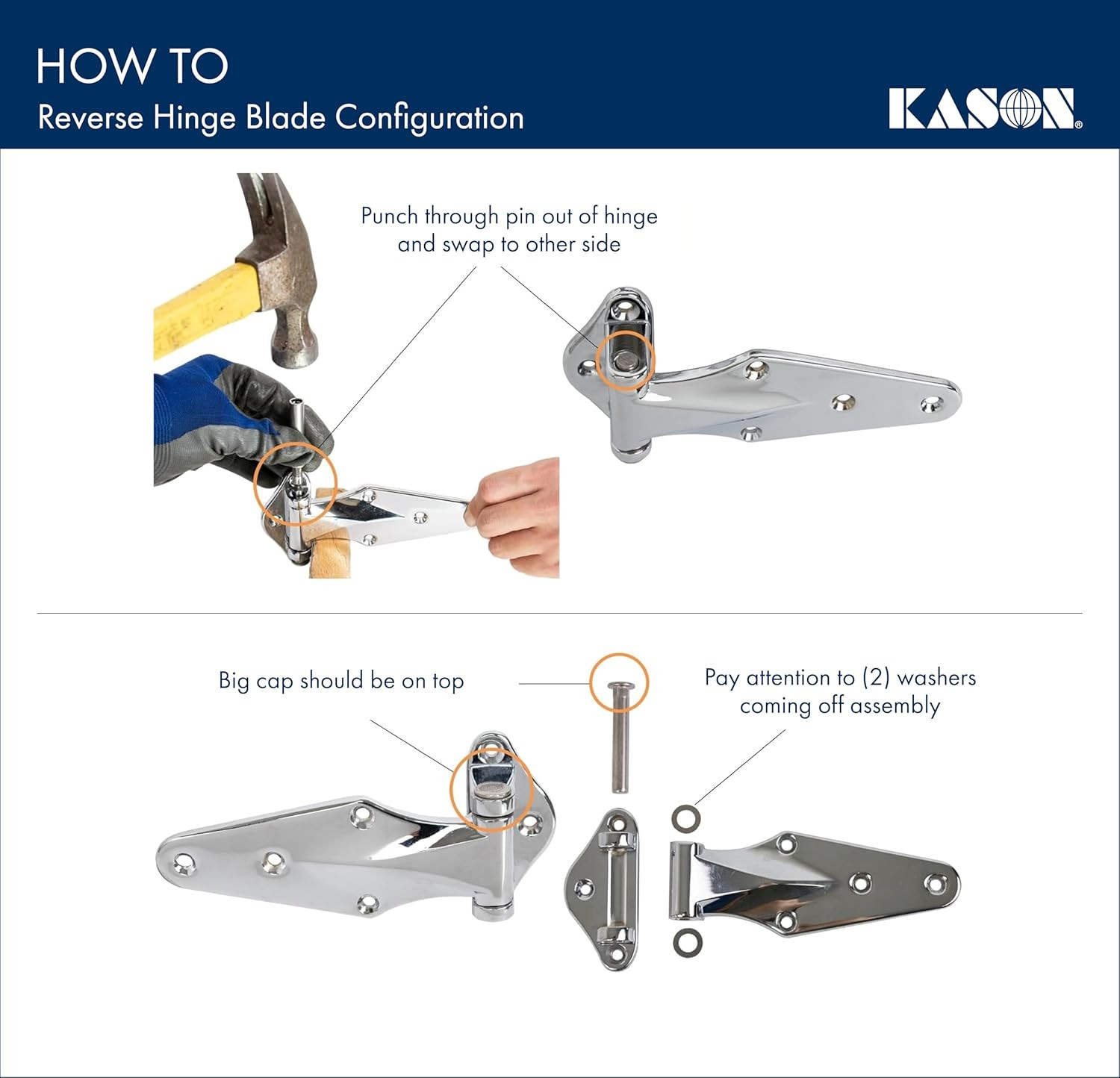 HOW TO
Reverse Hinge Blade Configuration

KASON®

Punch through pin out of hinge and swap to other side

Big cap should be on top

Pay attention to (2) washers coming off assembly