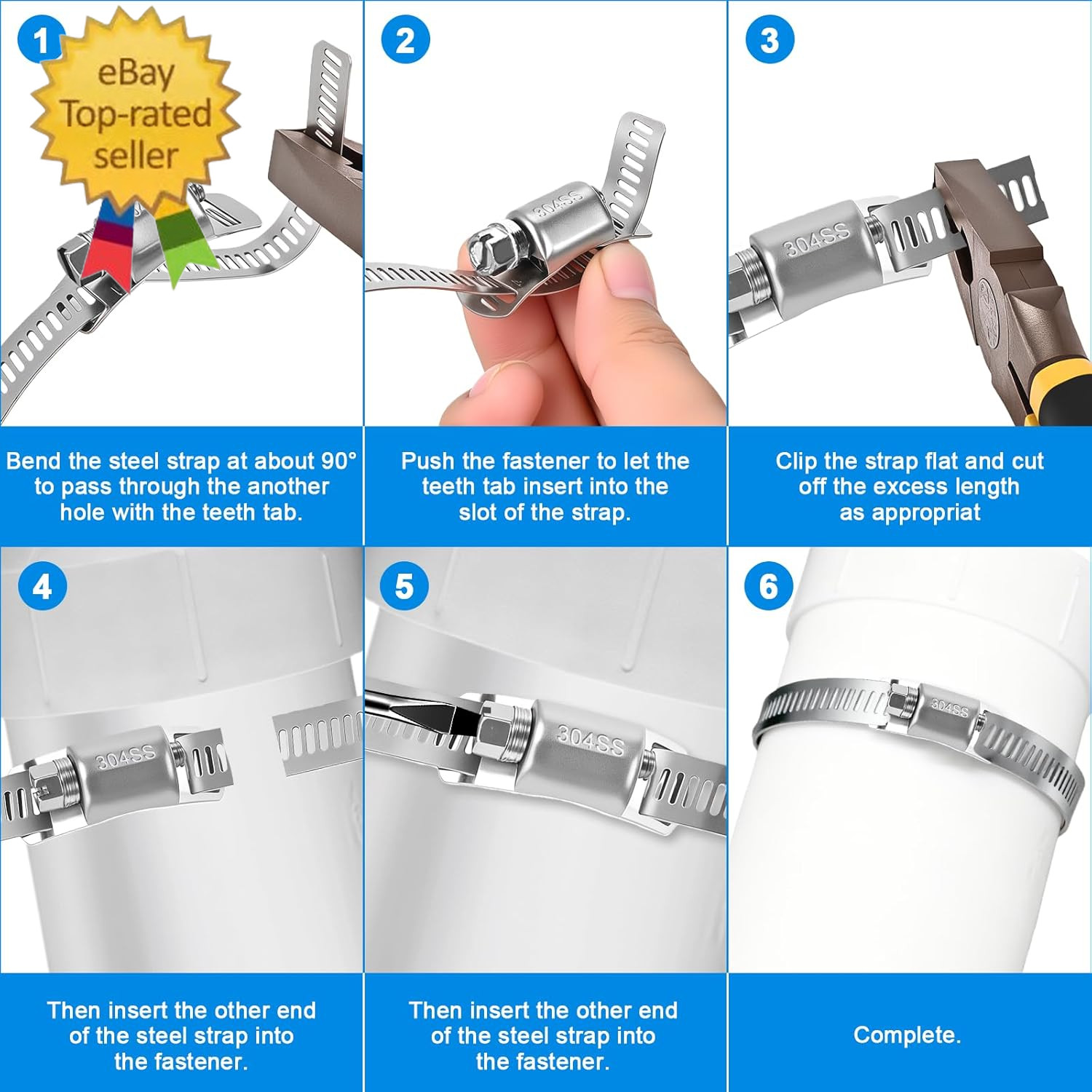 1

eBay Top-rated seller

Bend the steel strap at about 90° to pass through the another hole with the teeth tab.

2

304SS

Push the fastener to let the teeth tab insert into the slot of the strap.

3

304SS

Clip the strap flat and cut off the excess length as appropriat

4

304SS

Then insert the other end of the steel strap into the fastener.

5

304SS

Then insert the other end of the steel strap into the fastener.

6

304SS

Complete.