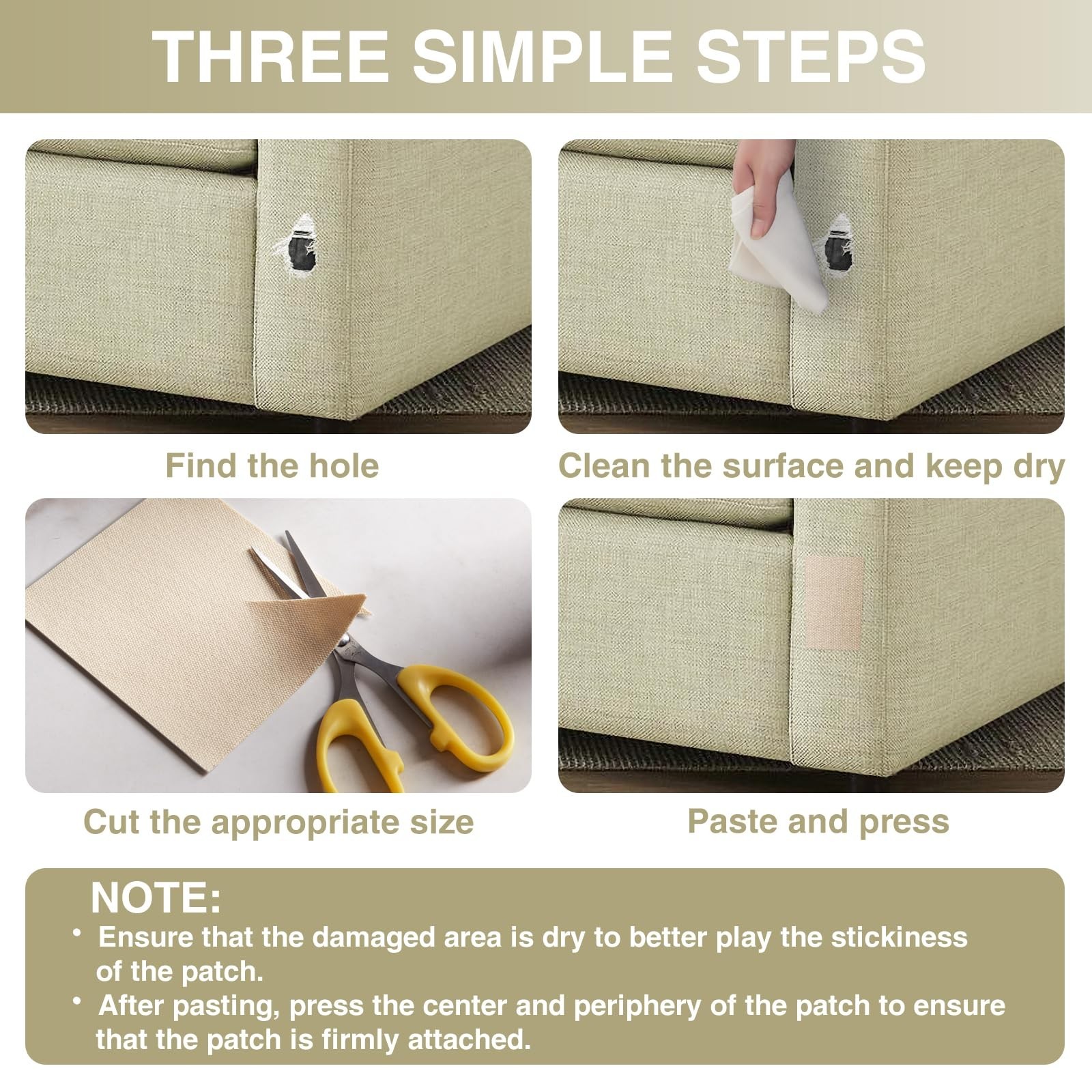 THREE SIMPLE STEPS

Find the hole

Clean the surface and keep dry

Cut the appropriate size

Paste and press

NOTE:

• Ensure that the damaged area is dry to better play the stickiness of the patch.

• After pasting, press the center and periphery of the patch to ensure that the patch is firmly attached.