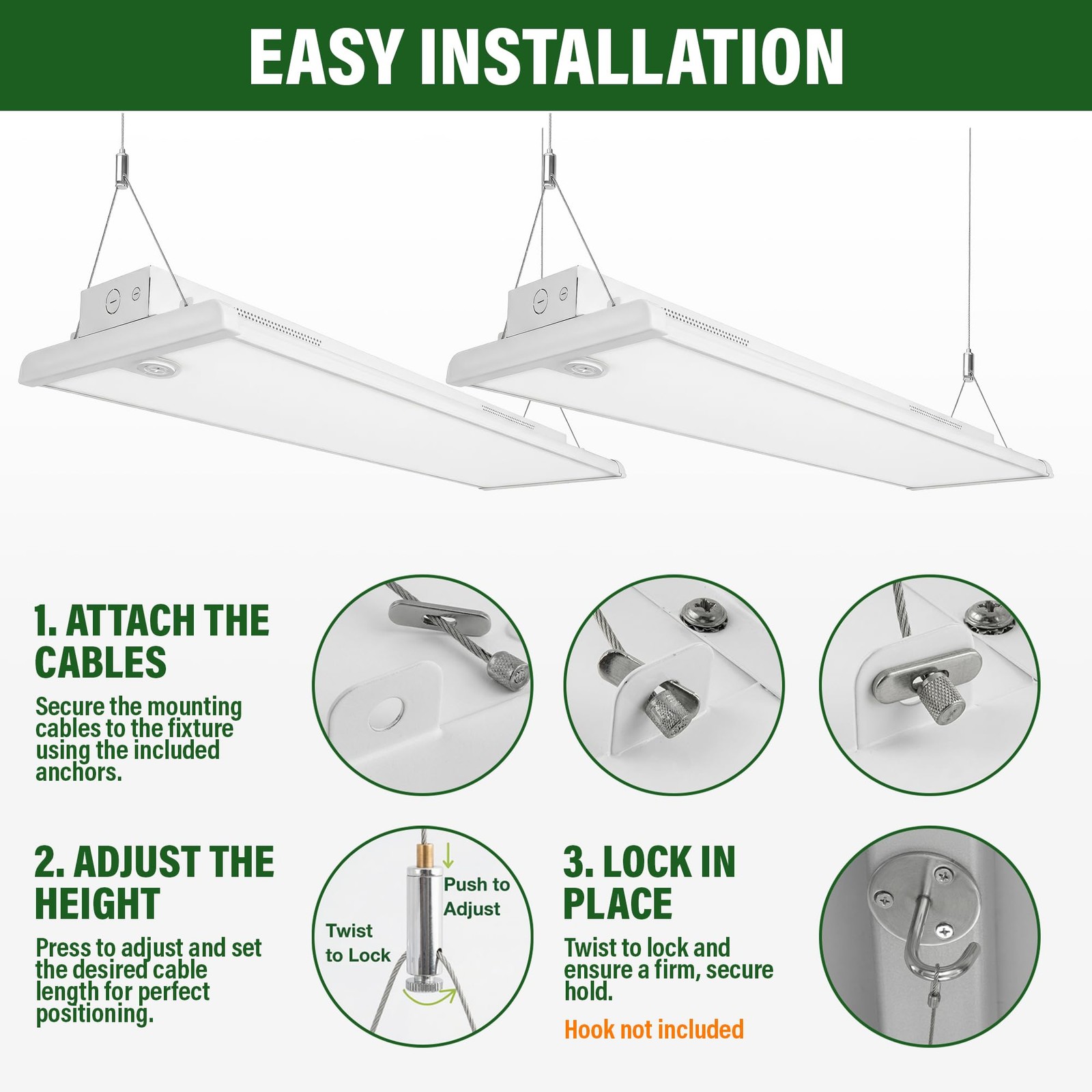 EASY INSTALLATION

1. ATTACH THE CABLES

Secure the mounting cables to the fixture using the included anchors.

2. ADJUST THE HEIGHT

Press to adjust and set the desired cable length for perfect positioning.

Push to Adjust

Twist to Lock

3. LOCK IN PLACE

Twist to lock and ensure a firm, secure hold.

Hook not included