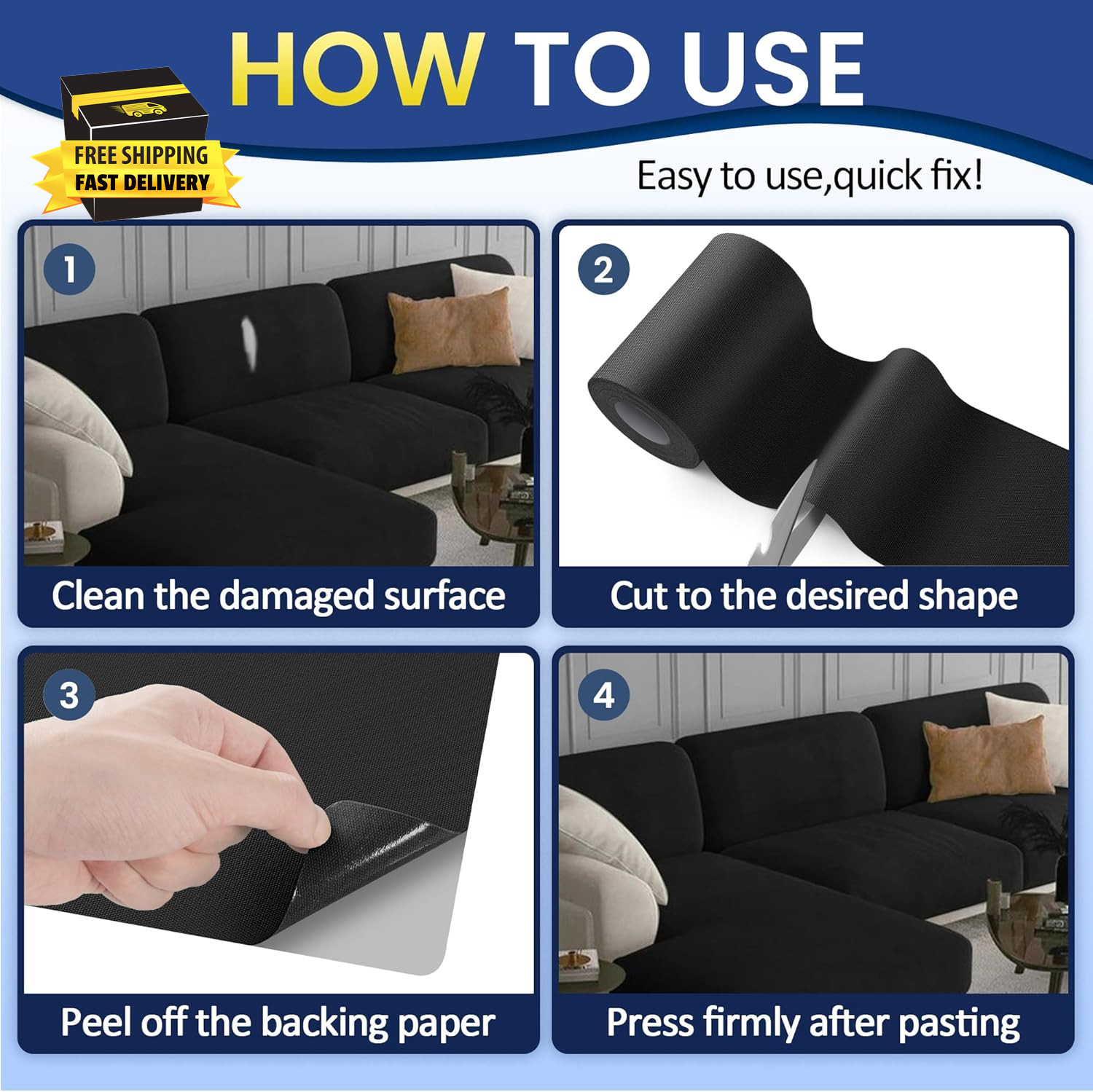 HOW TO USE

FREE SHIPPING
FAST DELIVERY

Easy to use,quick fix!

1
Clean the damaged surface

2
Cut to the desired shape

3
Peel off the backing paper

4
Press firmly after pasting