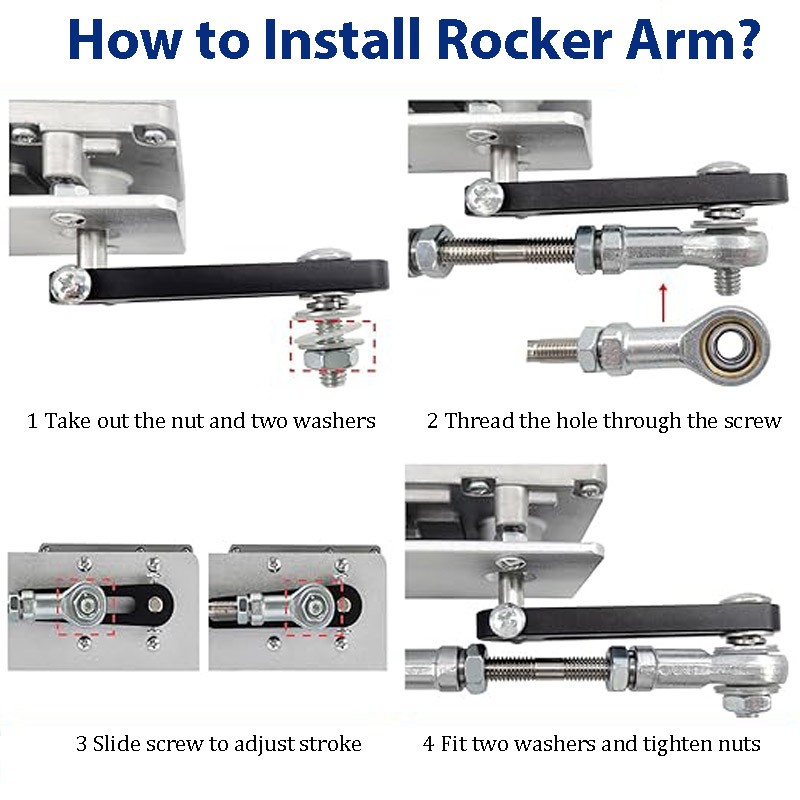 How to Install Rocker Arm?

1 Take out the nut and two washers

2 Thread the hole through the screw

3 Slide screw to adjust stroke

4 Fit two washers and tighten nuts