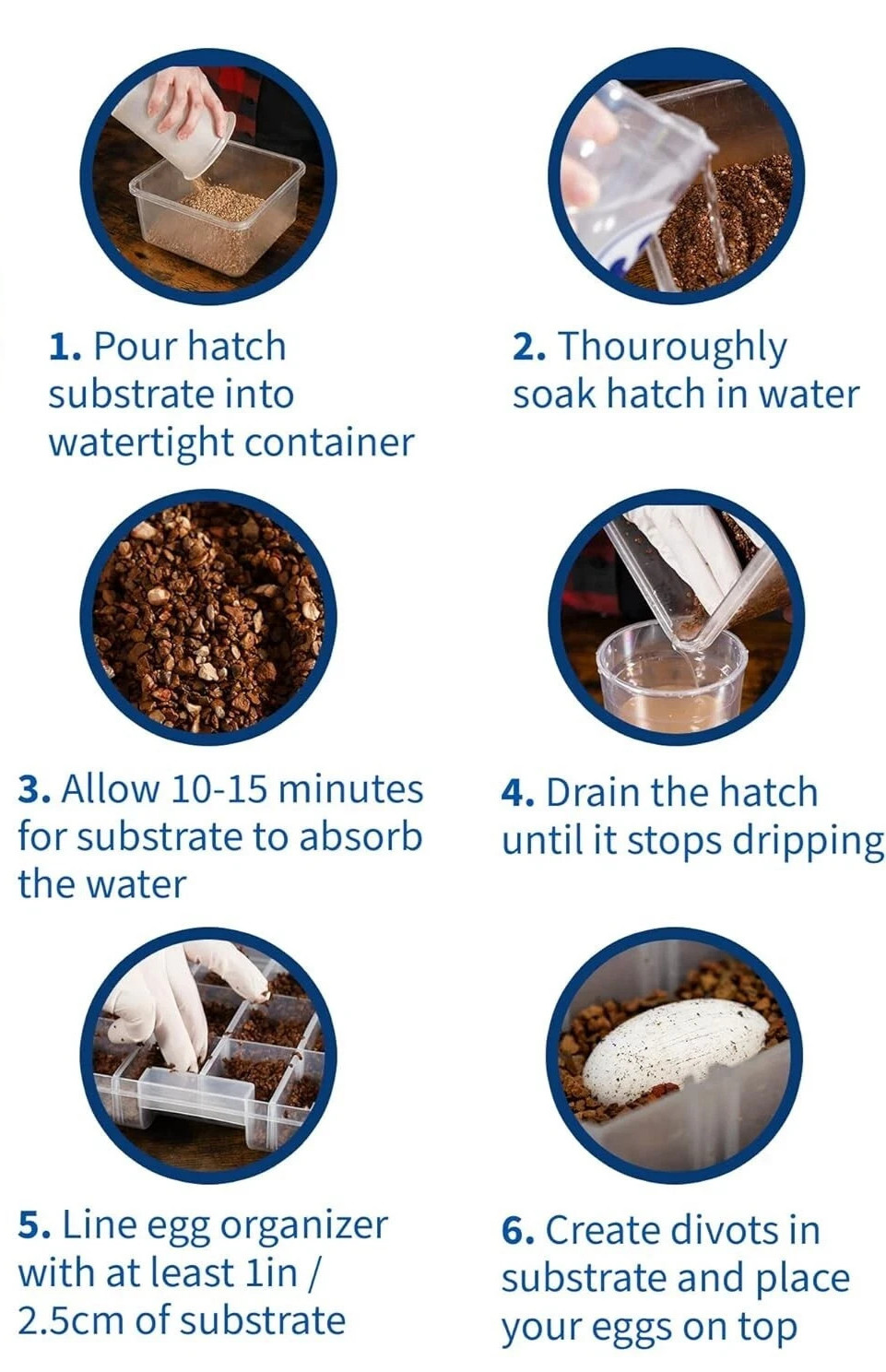 1. Pour hatch substrate into watertight container

2. Thouroughly soak hatch in water

3. Allow 10-15 minutes for substrate to absorb the water

4. Drain the hatch until it stops dripping

5. Line egg organizer with at least 1in / 2.5cm of substrate

6. Create divots in substrate and place your eggs on top