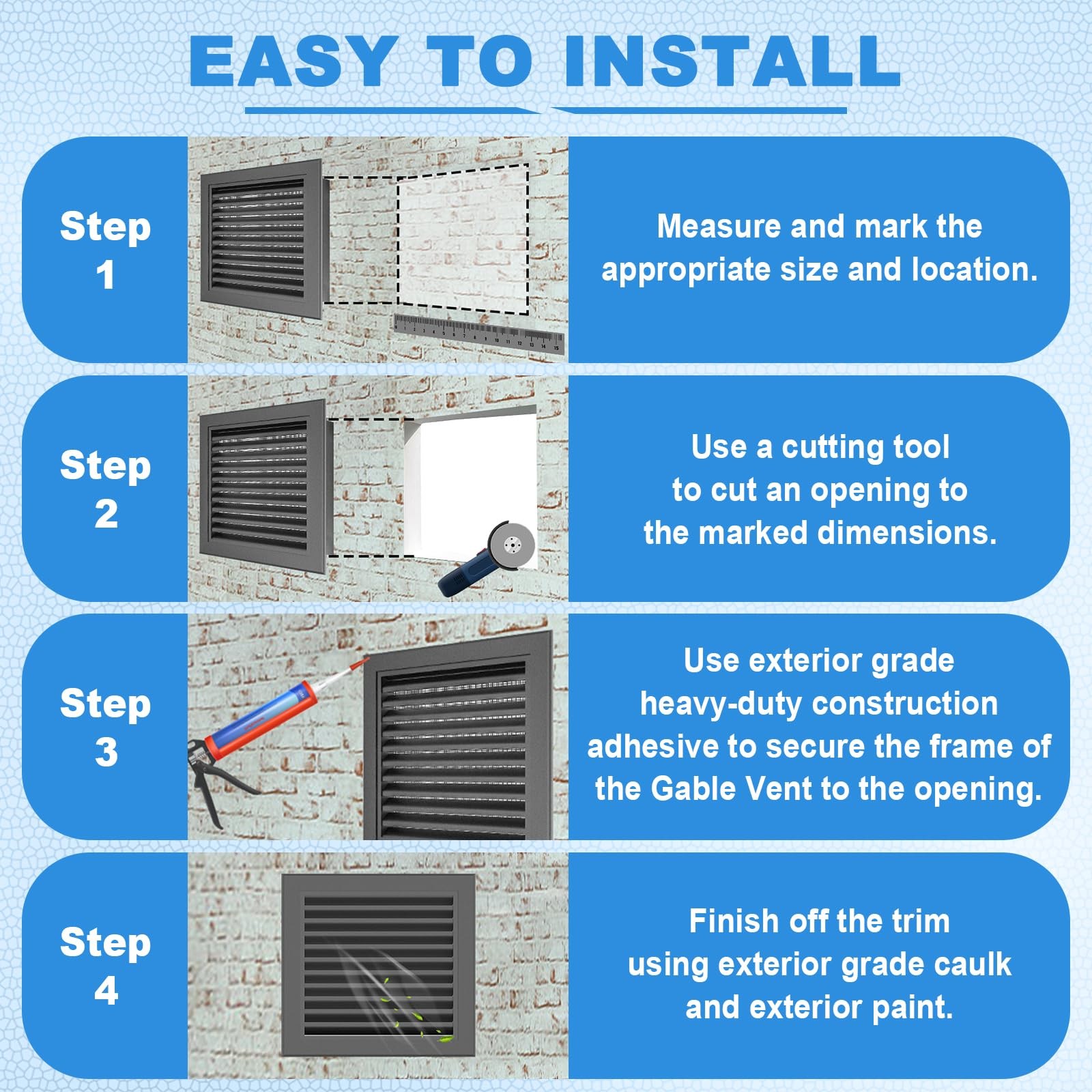 EASY TO INSTALL

Step 1

Measure and mark the appropriate size and location.

Step 2

Use a cutting tool to cut an opening to the marked dimensions.

Step 3

Use exterior grade heavy-duty construction adhesive to secure the frame of the Gable Vent to the opening.

Step 4

Finish off the trim using exterior grade caulk and exterior paint.