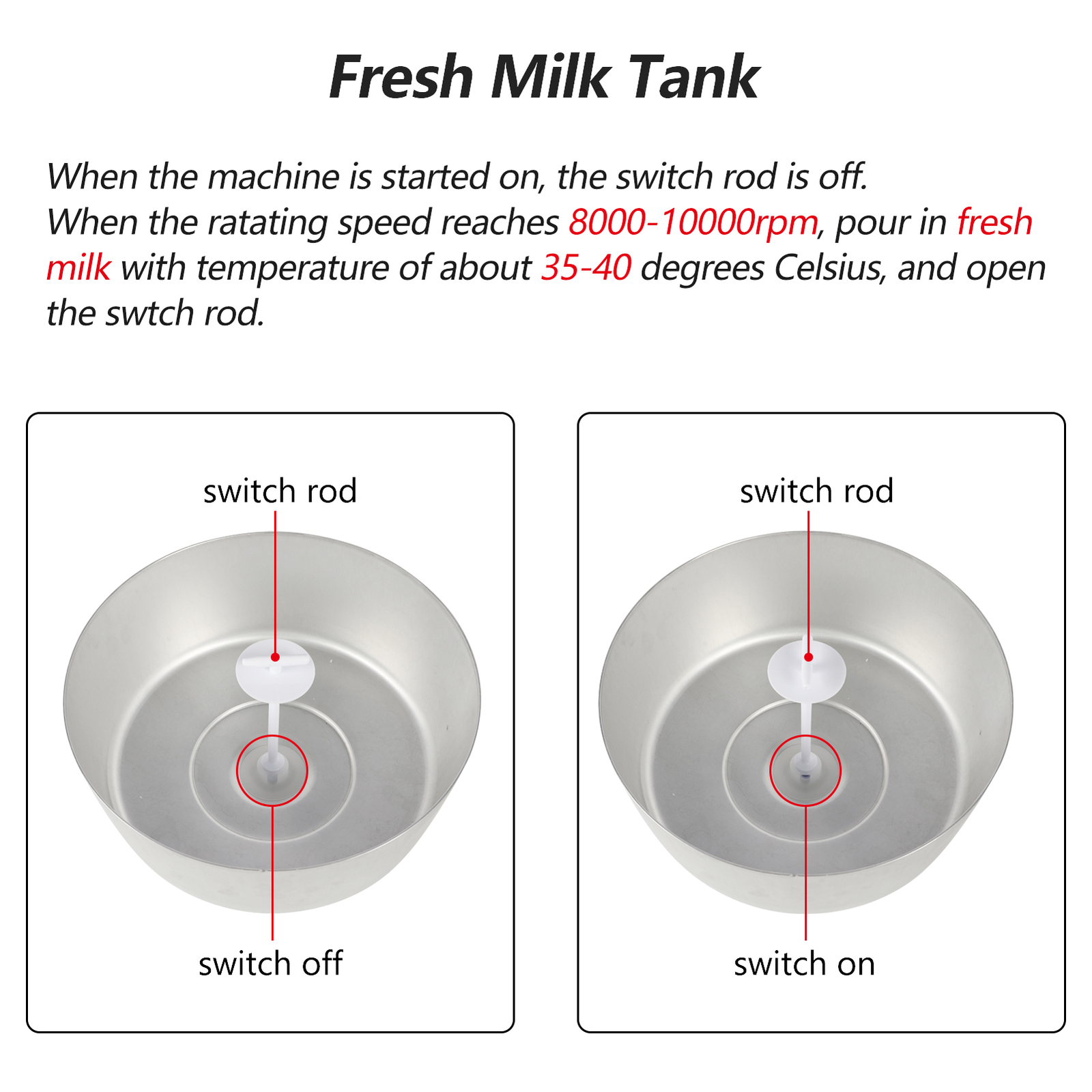 Fresh Milk Tank

When the machine is started on, the switch rod is off.
When the ratating speed reaches 8000-10000rpm, pour in fresh milk with temperature of about 35-40 degrees Celsius, and open the swtch rod.

switch rod

switch off

switch rod

switch on