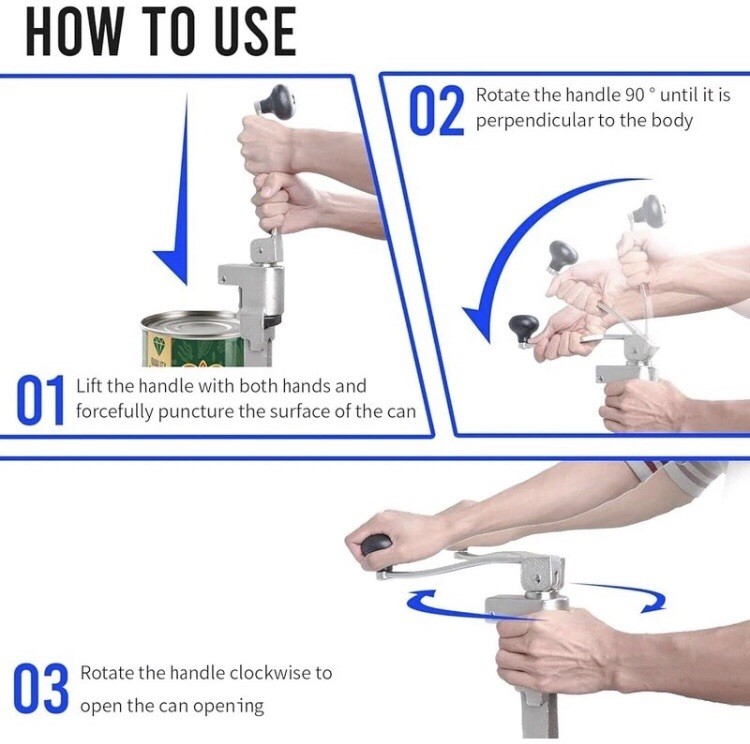 HOW TO USE

01 Lift the handle with both hands and forcefully puncture the surface of the can

02 Rotate the handle 90 ° until it is perpendicular to the body

03 Rotate the handle clockwise to open the can opening