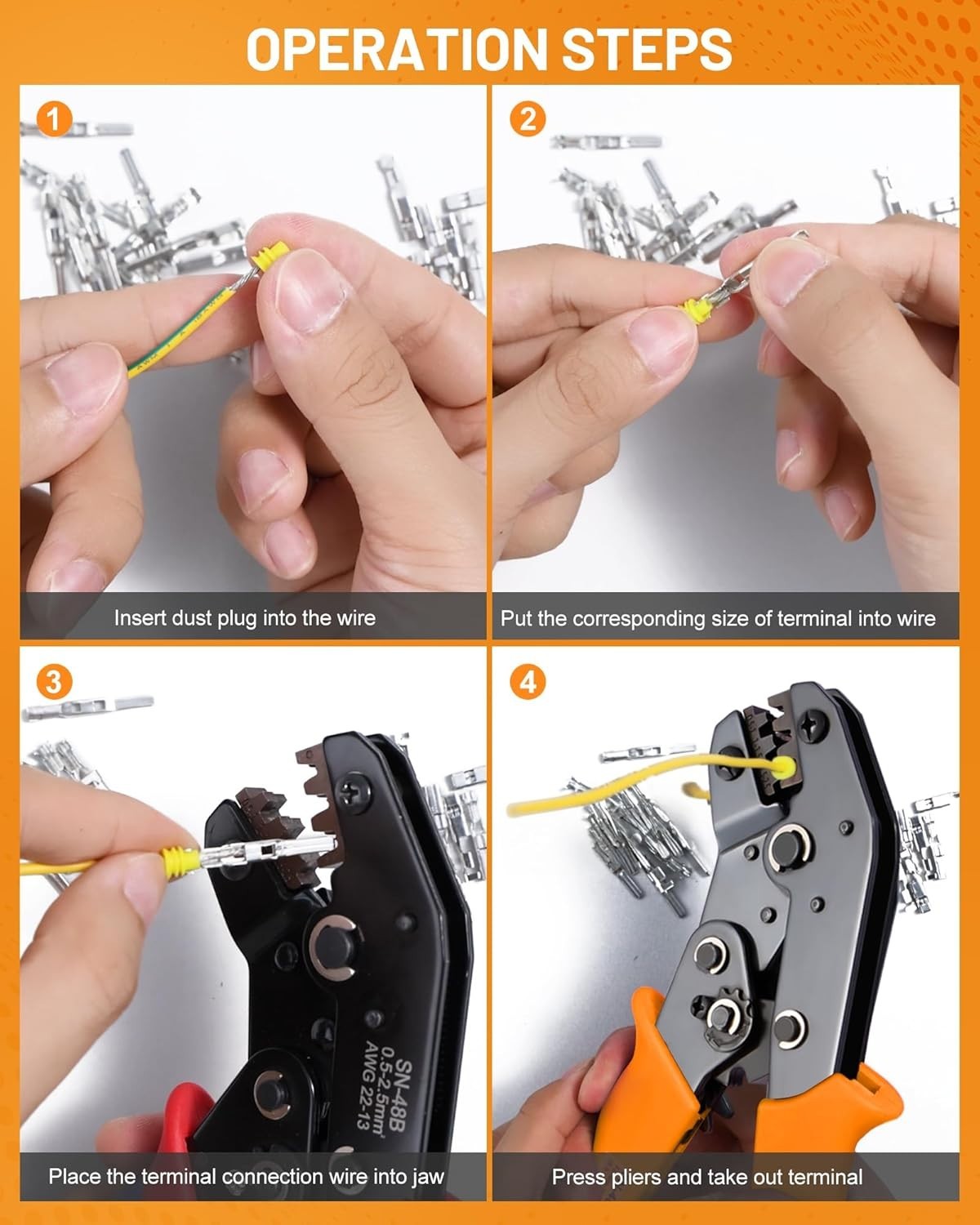 OPERATION STEPS

1

Insert dust plug into the wire

2

Put the corresponding size of terminal into wire

3

SN-48B
0.5-2.5mm²
AWG 22-13

Place the terminal connection wire into jaw

4

Press pliers and take out terminal