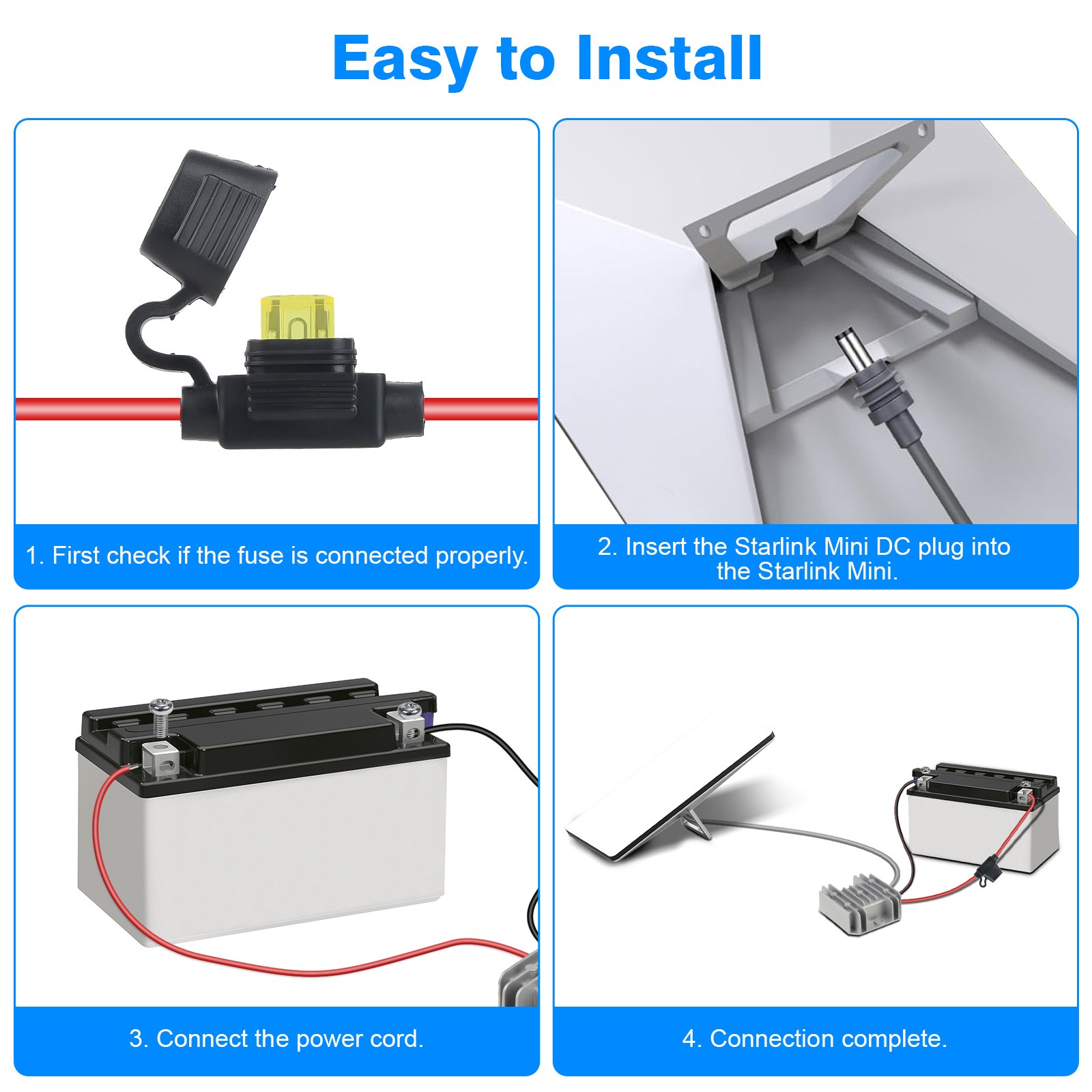 Easy to Install

1. First check if the fuse is connected properly.

2. Insert the Starlink Mini DC plug into the Starlink Mini.

3. Connect the power cord.

4. Connection complete.