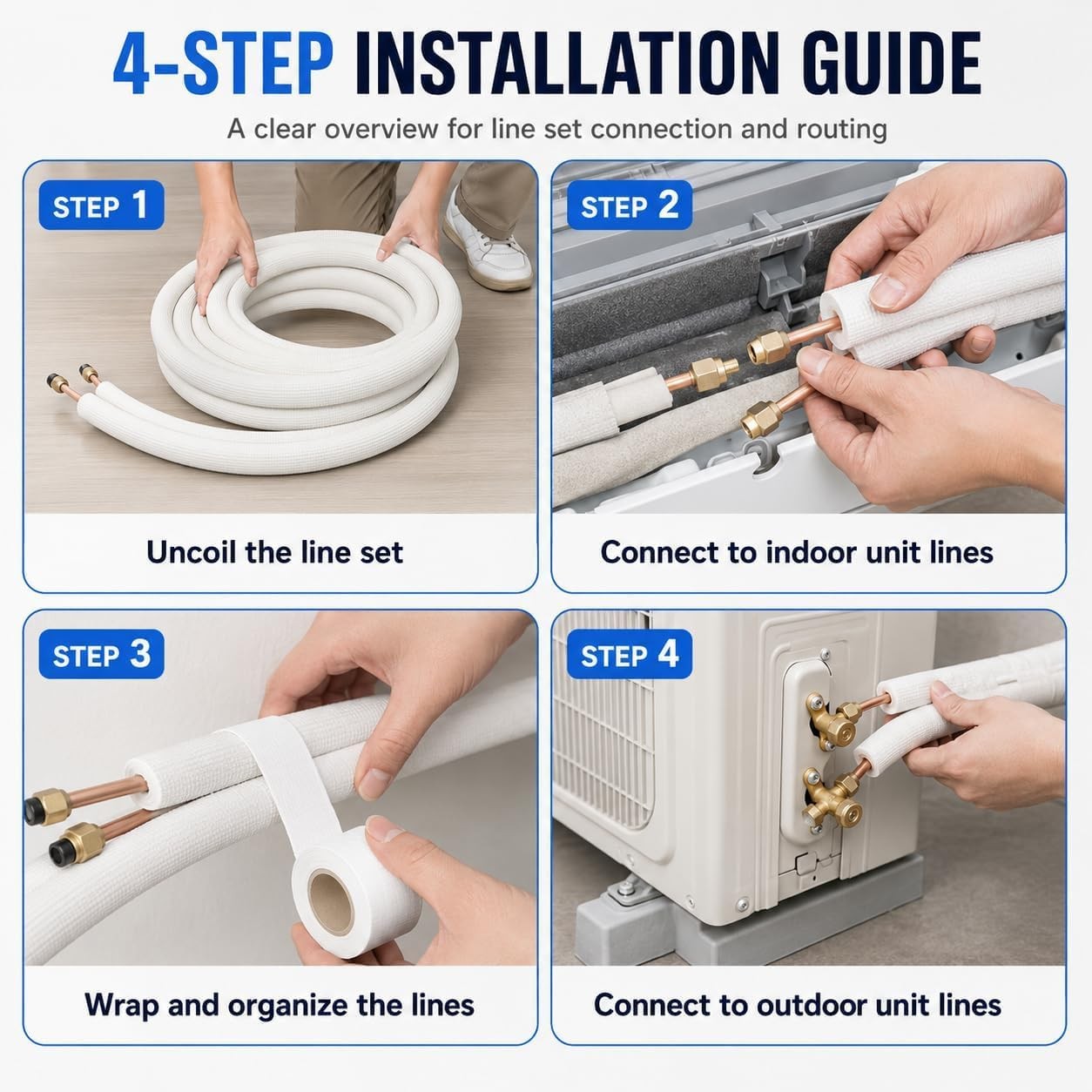 4-STEP INSTALLATION GUIDE

A clear overview for line set connection and routing

STEP 1

Uncoil the line set

STEP 2

Connect to indoor unit lines

STEP 3

Wrap and organize the lines

STEP 4

Connect to outdoor unit lines