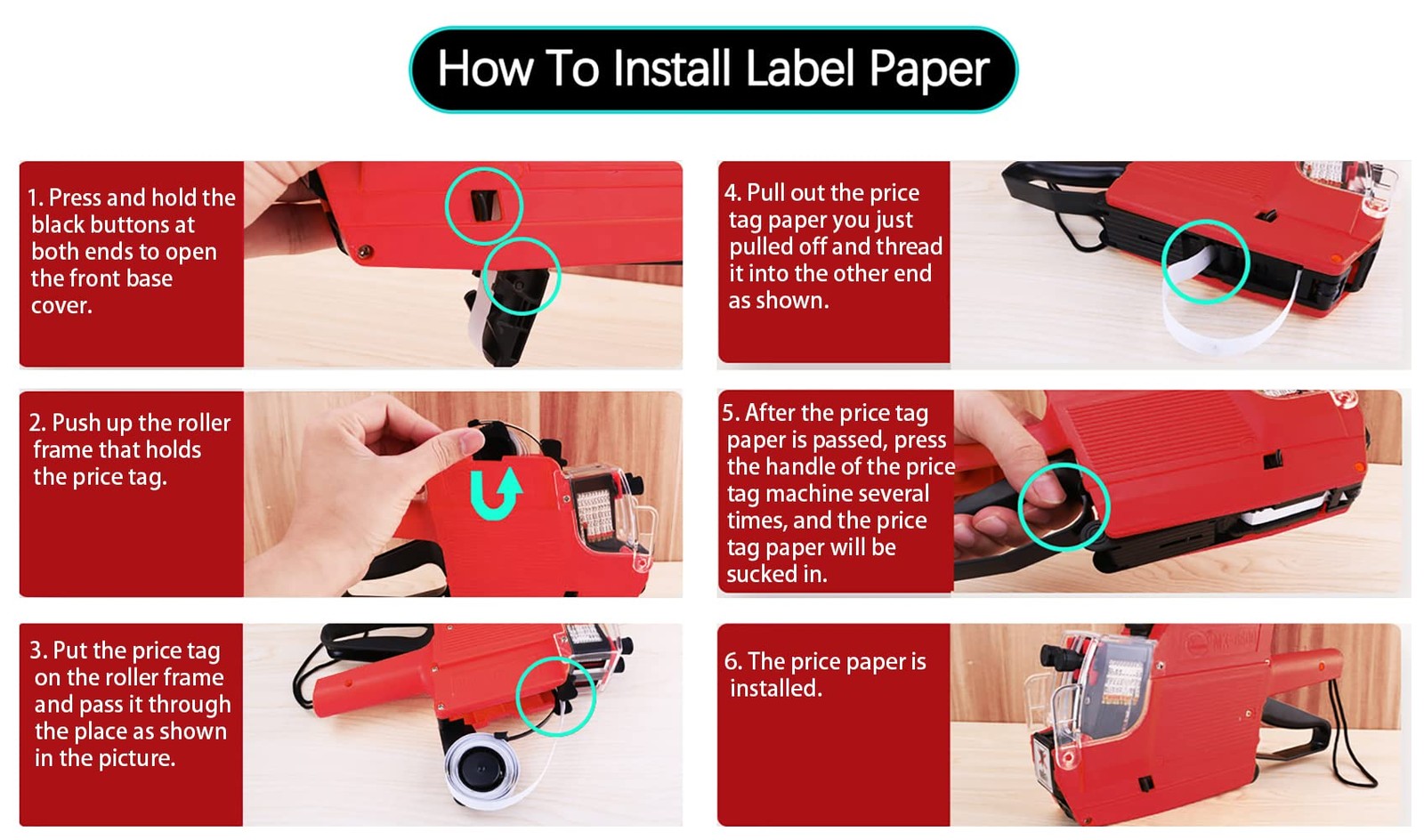 How To Install Label Paper

1. Press and hold the black buttons at both ends to open the front base cover.

2. Push up the roller frame that holds the price tag.

3. Put the price tag on the roller frame and pass it through the place as shown in the picture.

4. Pull out the price tag paper you just pulled off and thread it into the other end as shown.

5. After the price tag paper is passed, press the handle of the price tag machine several times, and the price tag paper will be sucked in.

6. The price paper is installed.