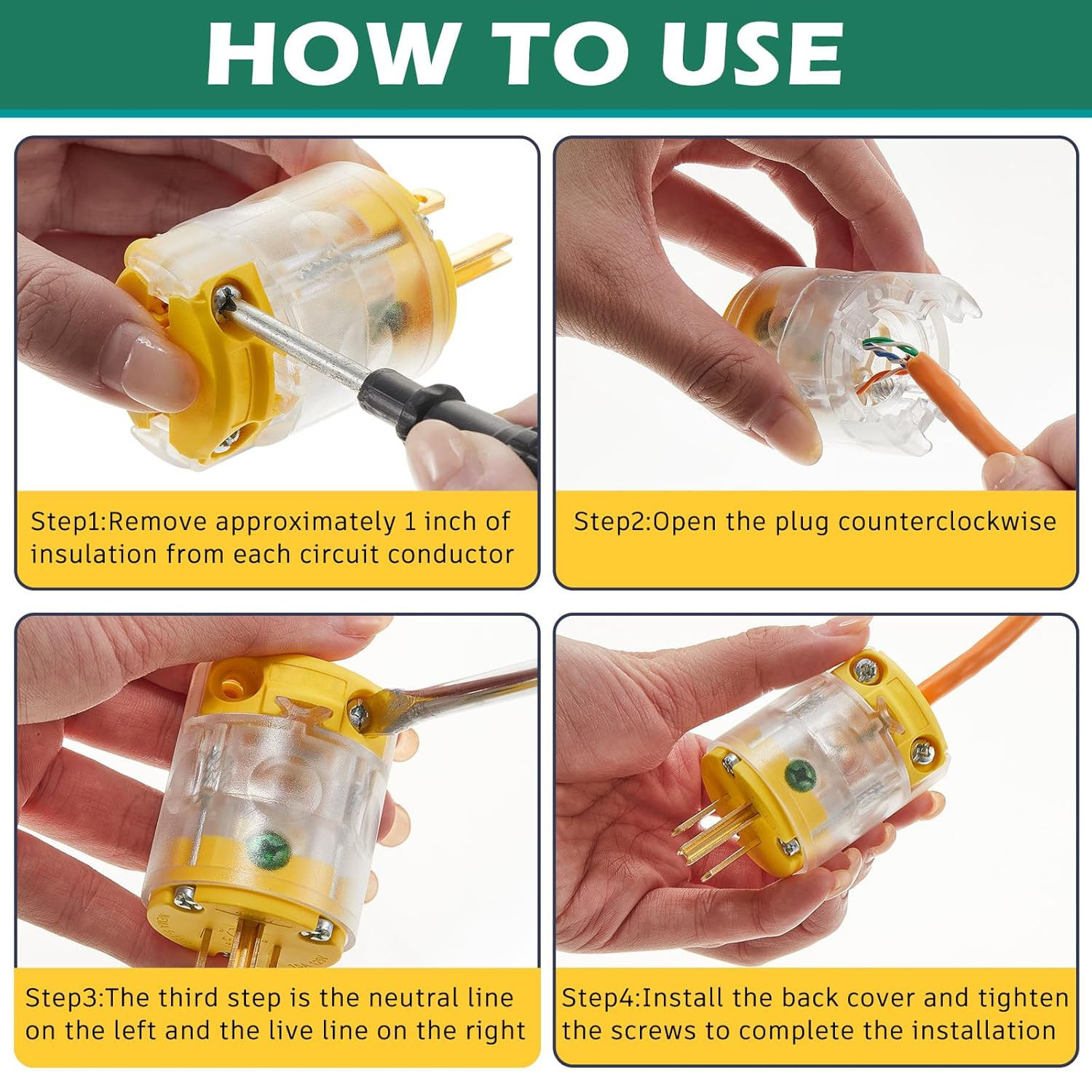 HOW TO USE

Step1:Remove approximately 1 inch of insulation from each circuit conductor

Step2:Open the plug counterclockwise

Step3:The third step is the neutral line on the left and the live line on the right

Step4:Install the back cover and tighten the screws to complete the installation